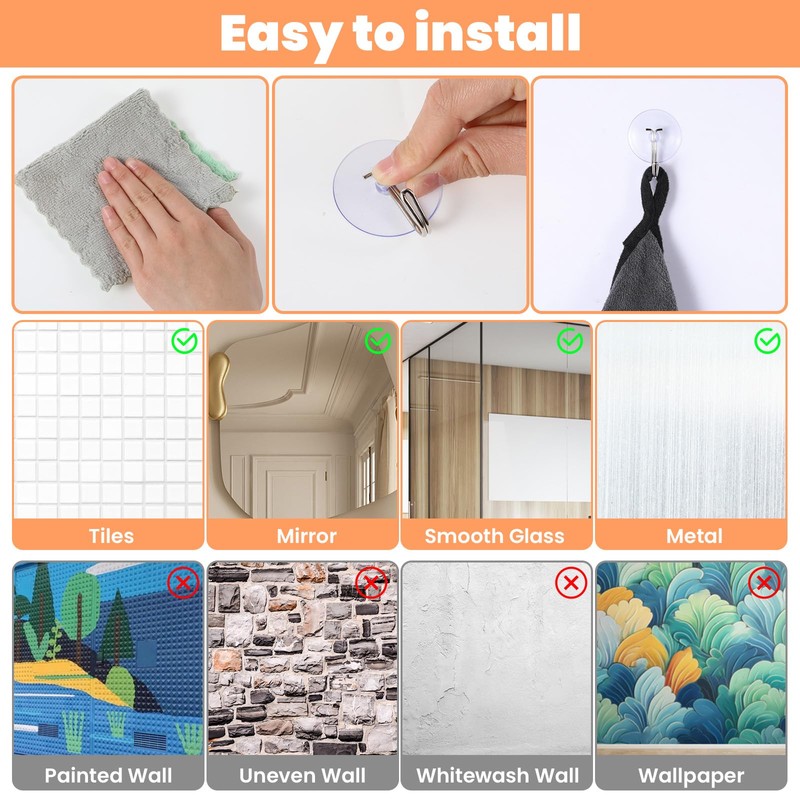 Easy to install

Tiles

Mirror

Smooth Glass

Metal

Painted Wall

Uneven Wall

Whitewash Wall

Wallpaper