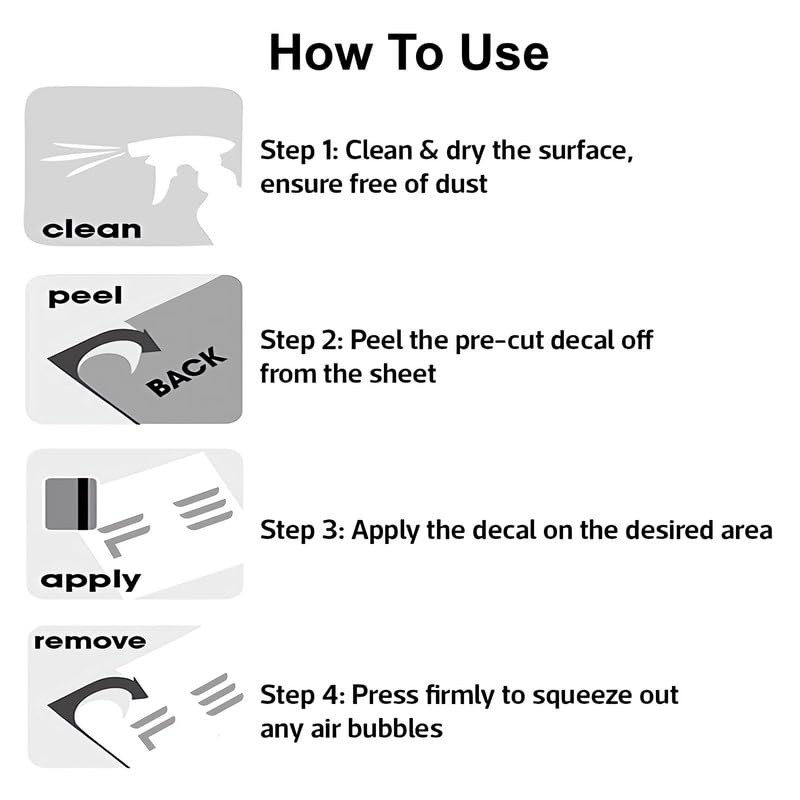 How To Use

clean

Step 1: Clean & dry the surface, ensure free of dust

peel

BACK

Step 2: Peel the pre-cut decal off from the sheet

apply

Step 3: Apply the decal on the desired area

remove

Step 4: Press firmly to squeeze out any air bubbles