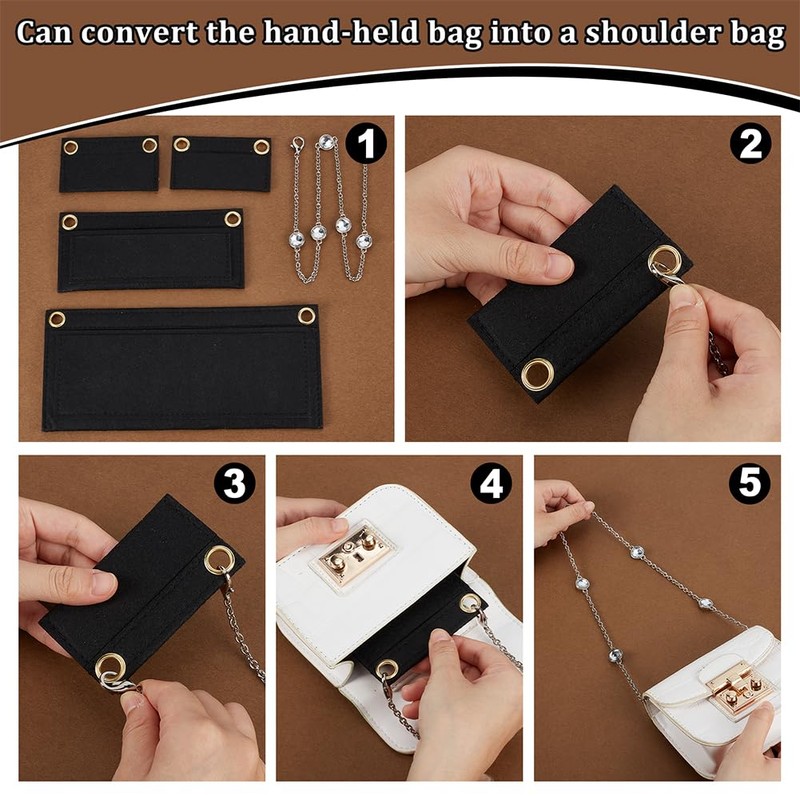 Can convert the hand-held bag into a shoulder bag

1

2

3

4

5