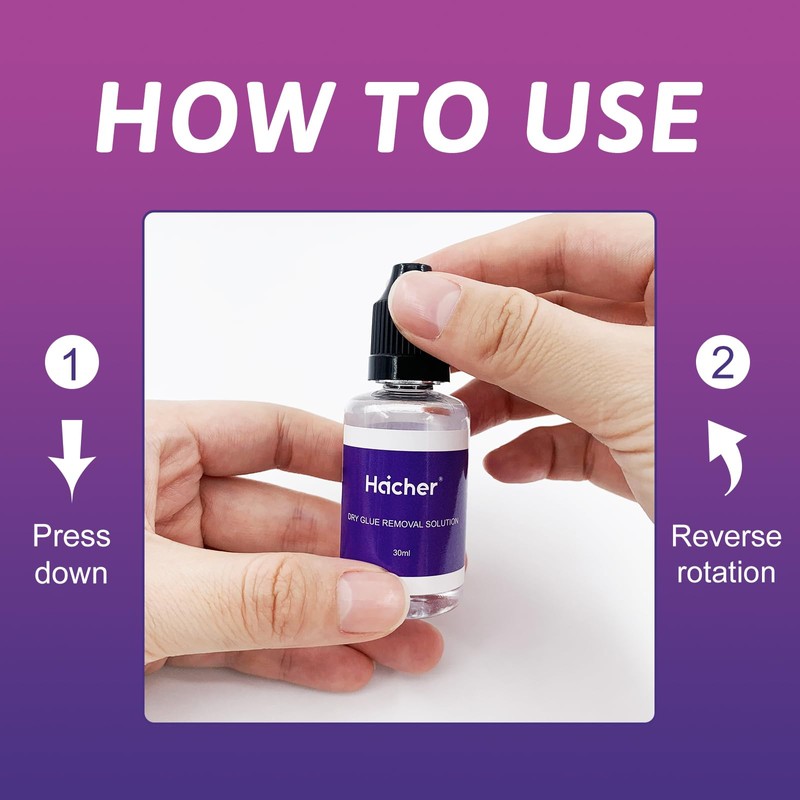 HOW TO USE

1

Press down

Hacher®

DRY GLUE REMOVAL SOLUTION

30ml

2

Reverse rotation