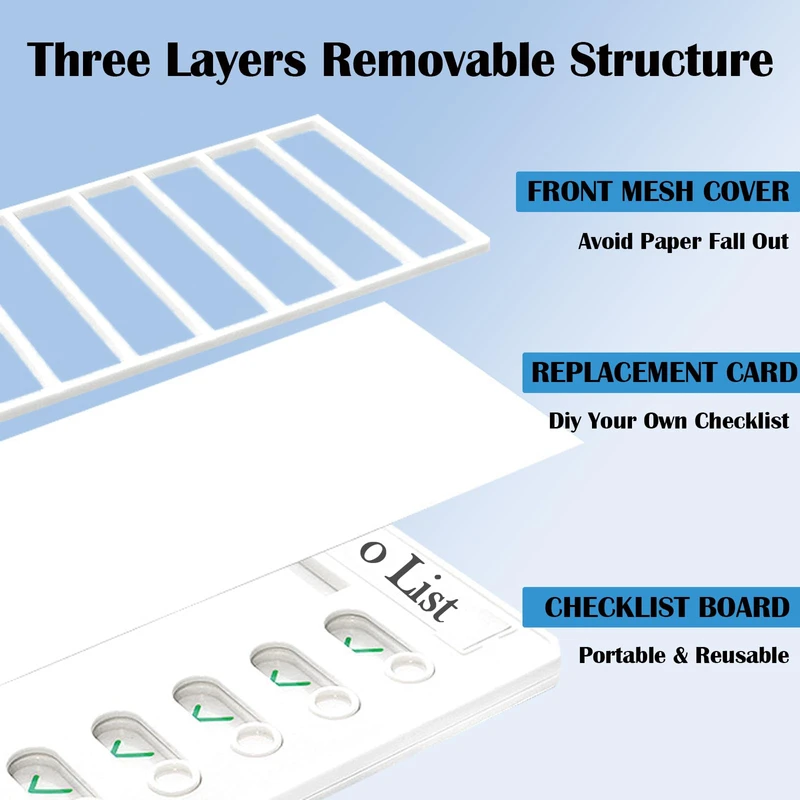 Three Layers Removable Structure

FRONT MESH COVER

Avoid Paper Fall Out

REPLACEMENT CARD

Diy Your Own Checklist

o List

CHECKLIST BOARD

Portable & Reusable