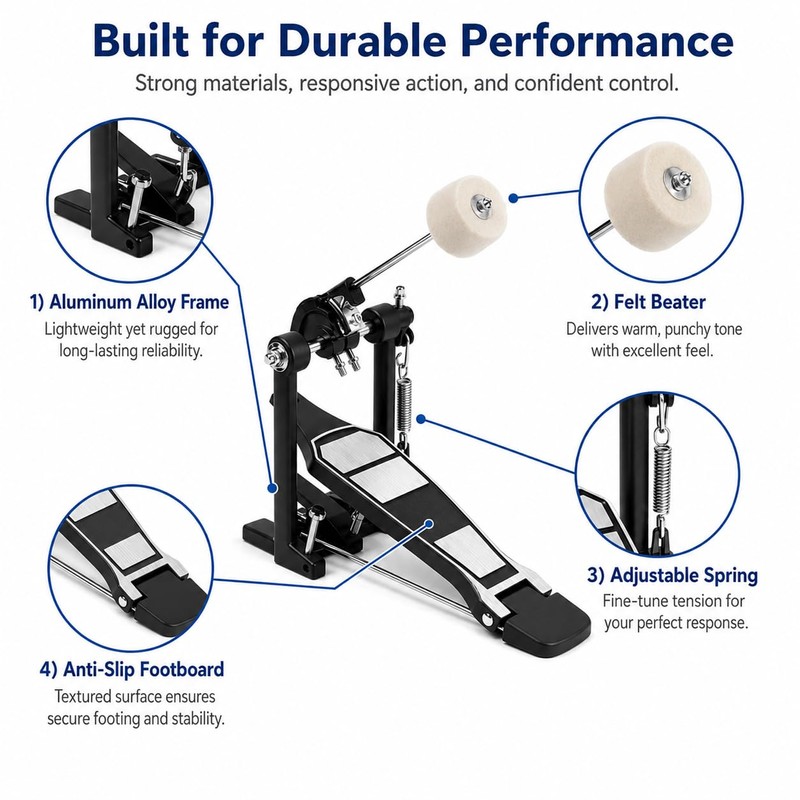 Built for Durable Performance

Strong materials, responsive action, and confident control.

1) Aluminum Alloy Frame

Lightweight yet rugged for long-lasting reliability.

2) Felt Beater

Delivers warm, punchy tone with excellent feel.

3) Adjustable Spring

Fine-tune tension for your perfect response.

4) Anti-Slip Footboard

Textured surface ensures secure footing and stability.