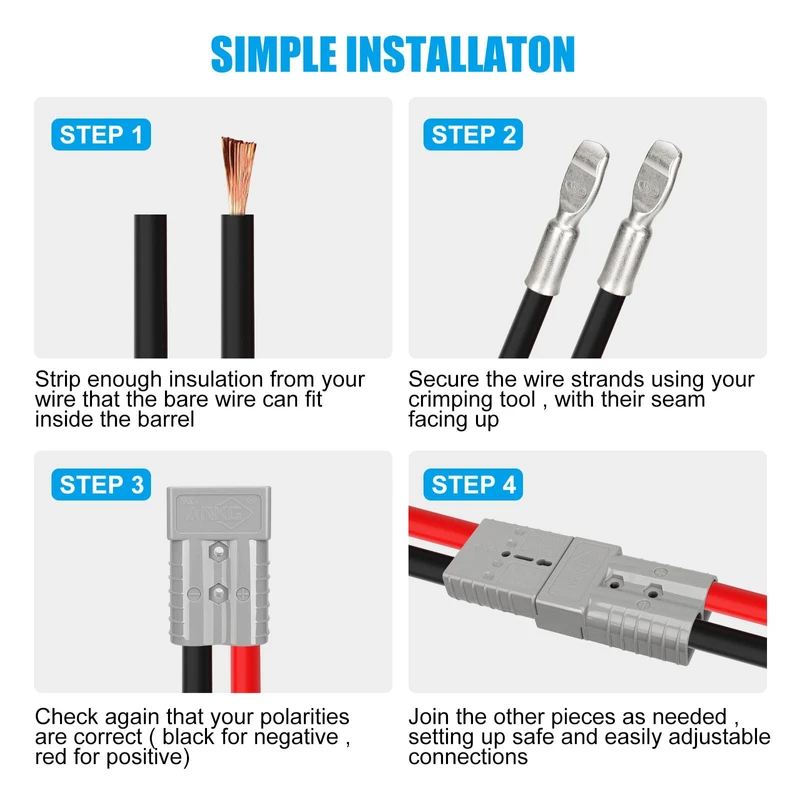 SIMPLE INSTALLATON

STEP 1

Strip enough insulation from your wire that the bare wire can fit inside the barrel

STEP 2

Secure the wire strands using your crimping tool , with their seam facing up

STEP 3

ANKG

Check again that your polarities are correct ( black for negative , red for positive)

STEP 4

Join the other pieces as needed , setting up safe and easily adjustable connections