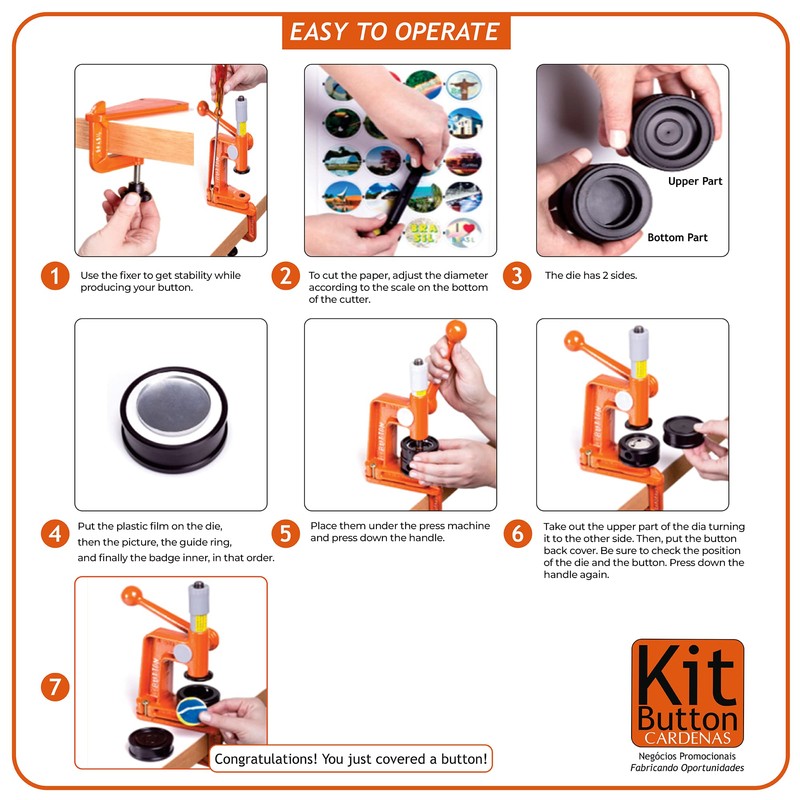 EASY TO OPERATE

Upper Part

Bottom Part

1 Use the fixer to get stability while producing your button.

2 To cut the paper, adjust the diameter according to the scale on the bottom of the cutter.

3 The die has 2 sides.

4 Put the plastic film on the die, then the picture, the guide ring, and finally the badge inner, in that order.

5 Place them under the press machine and press down the handle.

6 Take out the upper part of the dia turning it to the other side. Then, put the button back cover. Be sure to check the position of the die and the button. Press down the handle again.

7

Congratulations! You just covered a button!

Kit Button CARDENAS

Negócios Promocionais
Fabricando Oportunidades