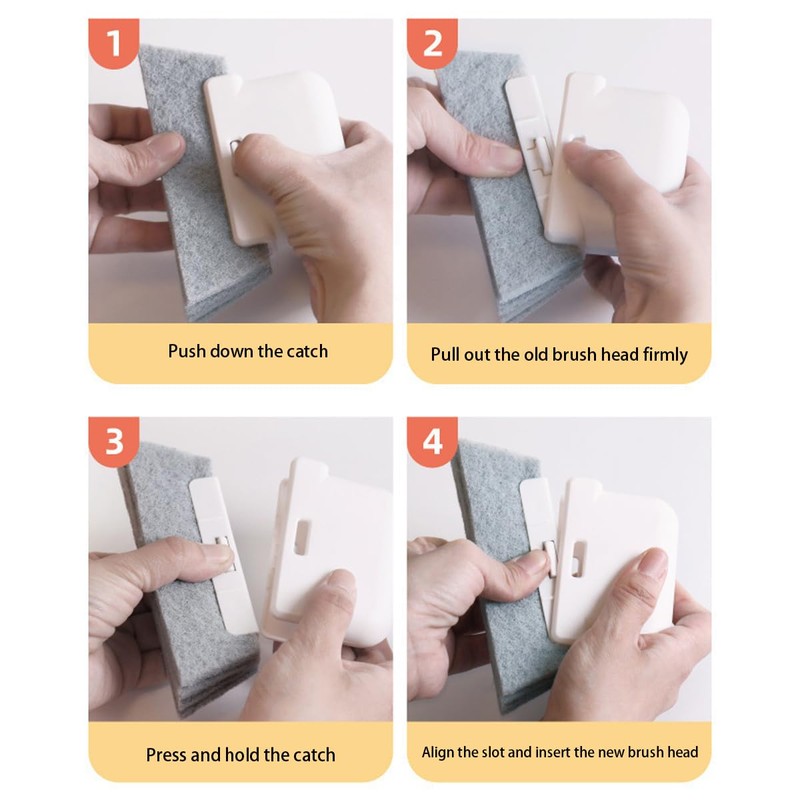 1

Push down the catch

2

Pull out the old brush head firmly

3

Press and hold the catch

4

Align the slot and insert the new brush head