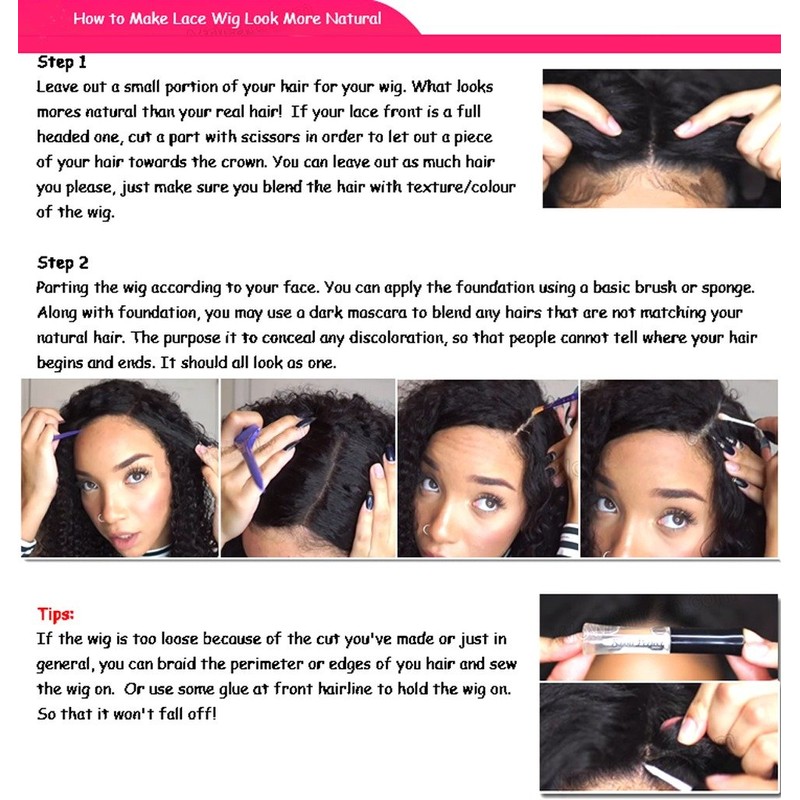 How to Make Lace Wig Look More Natural

Step 1
Leave out a small portion of your hair for your wig. What looks mores natural than your real hair! If your lace front is a full headed one, cut a part with scissors in order to let out a piece of your hair towards the crown. You can leave out as much hair you please, just make sure you blend the hair with texture/colour of the wig.

Step 2
Parting the wig according to your face. You can apply the foundation using a basic brush or sponge. Along with foundation, you may use a dark mascara to blend any hairs that are not matching your natural hair. The purpose it to conceal any discoloration, so that people cannot tell where your hair begins and ends. It should all look as one.

Tips:
If the wig is too loose because of the cut you've made or just in general, you can braid the perimeter or edges of you hair and sew the wig on. Or use some glue at front hairline to hold the wig on. So that it won't fall off!