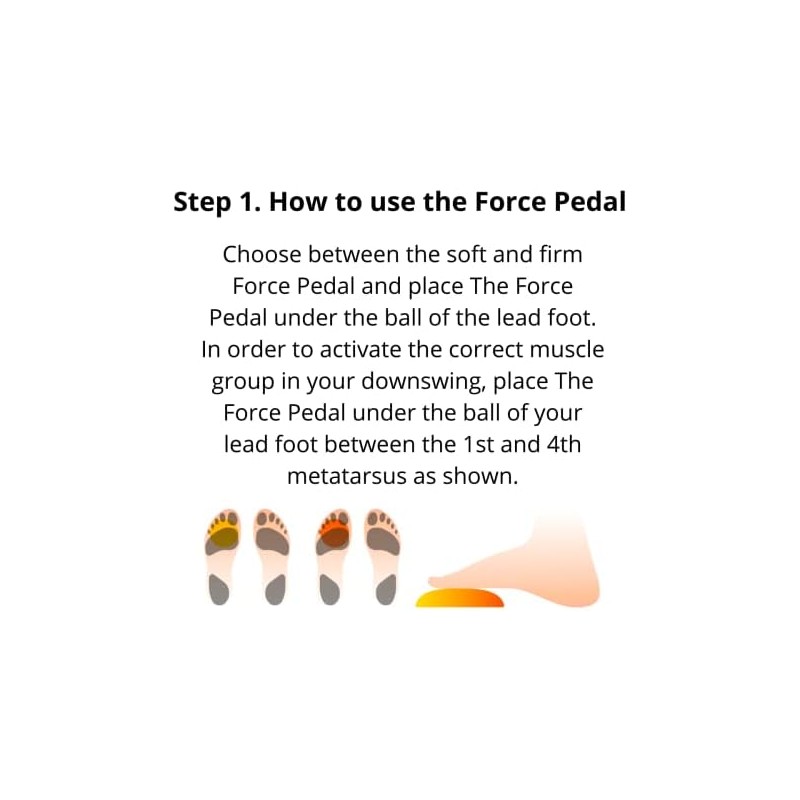 Step 1. How to use the Force Pedal

Choose between the soft and firm Force Pedal and place The Force Pedal under the ball of the lead foot. In order to activate the correct muscle group in your downswing, place The Force Pedal under the ball of your lead foot between the 1st and 4th metatarsus as shown.