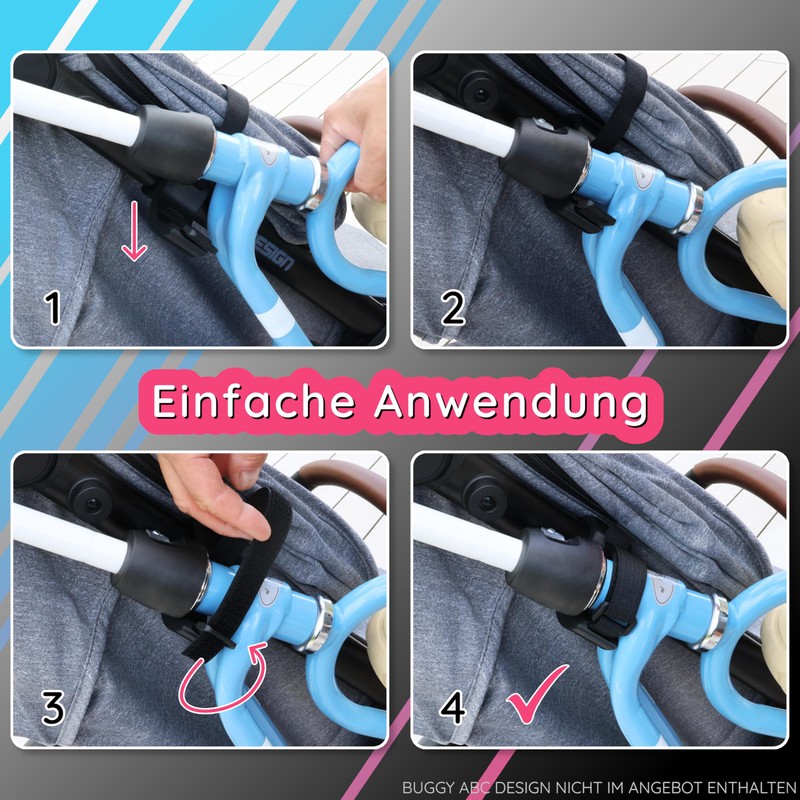 ESIGN

1

2

Einfache Anwendung

3

4

BUGGY ABC DESIGN NICHT IM ANGEBOT ENTHALTEN