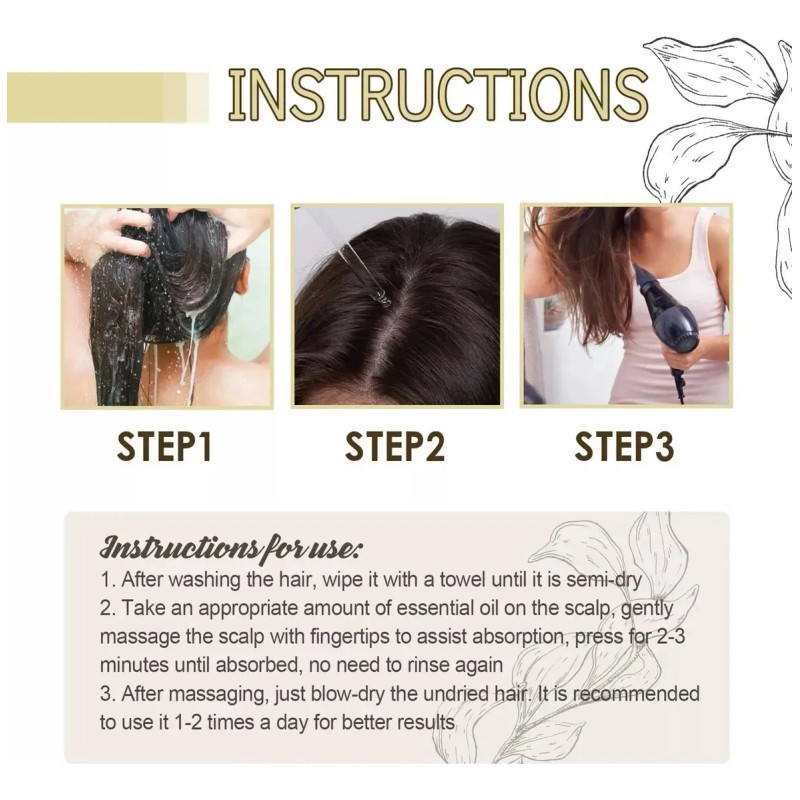 INSTRUCTIONS

STEP1

STEP2

STEP3

Instructions for use:

1. After washing the hair, wipe it with a towel until it is semi-dry

2. Take an appropriate amount of essential oil on the scalp, gently massage the scalp with fingertips to assist absorption, press for 2-3 minutes until absorbed, no need to rinse again

3. After massaging, just blow-dry the undried hair. It is recommended to use it 1-2 times a day for better results