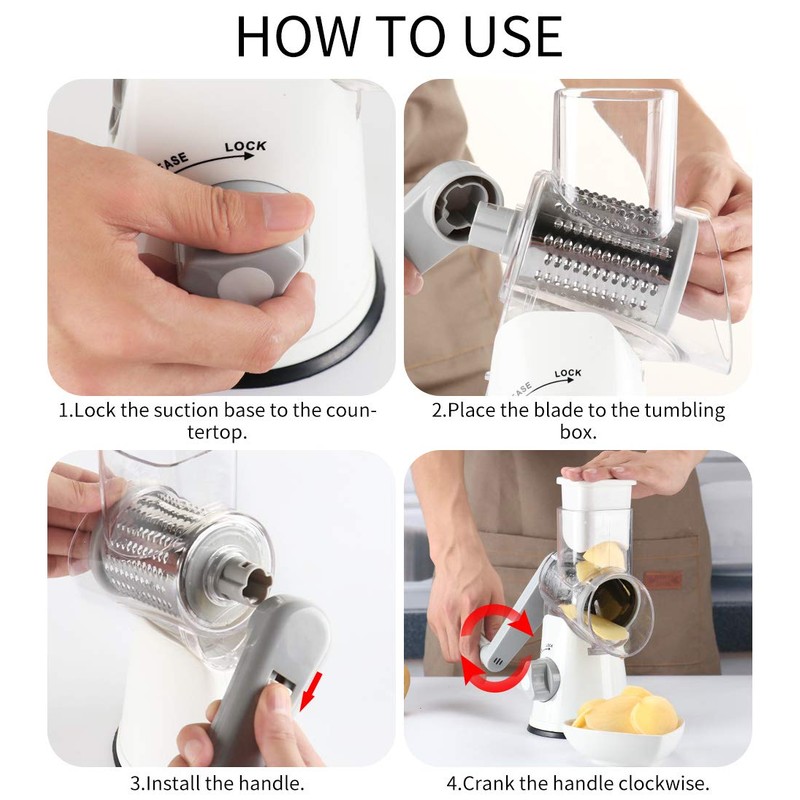 HOW TO USE

EASE LOCK

1.Lock the suction base to the countertop.

EASE LOCK

2.Place the blade to the tumbling box.

3.Install the handle.

LOCK

4.Crank the handle clockwise.