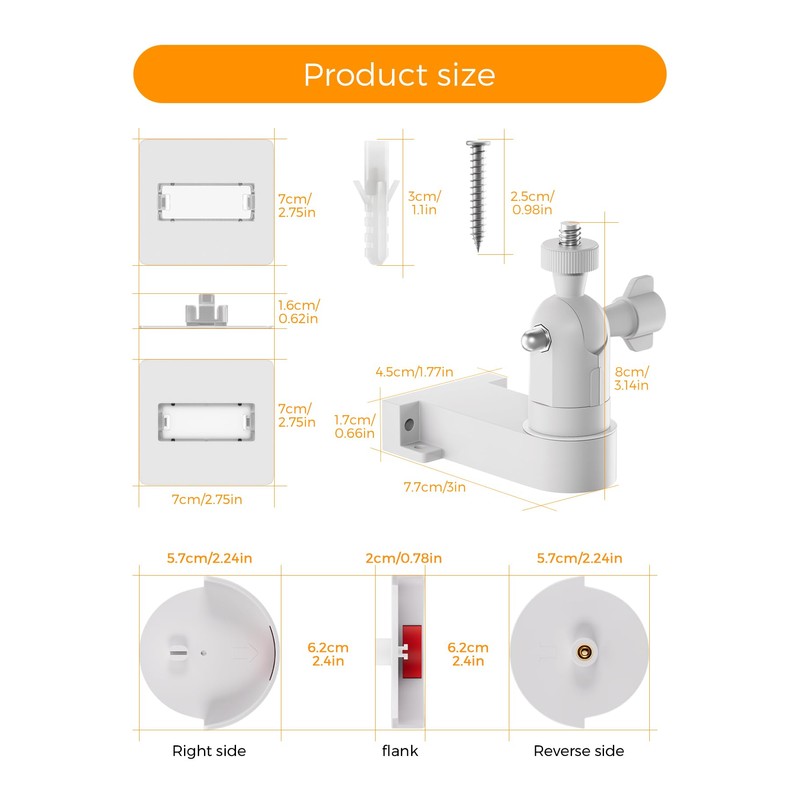 Product size

7cm/ 2.75in

3cm/ 1.1in

2.5cm/ 0.98in

1.6cm/ 0.62in

4.5cm/1.77in

8cm/ 3.14in

7cm/ 2.75in

1.7cm/ 0.66in

7cm/2.75in

7.7cm/3in

5.7cm/2.24in

2cm/0.78in

5.7cm/2.24in

6.2cm 2.4in

6.2cm 2.4in

Right side

flank

Reverse side