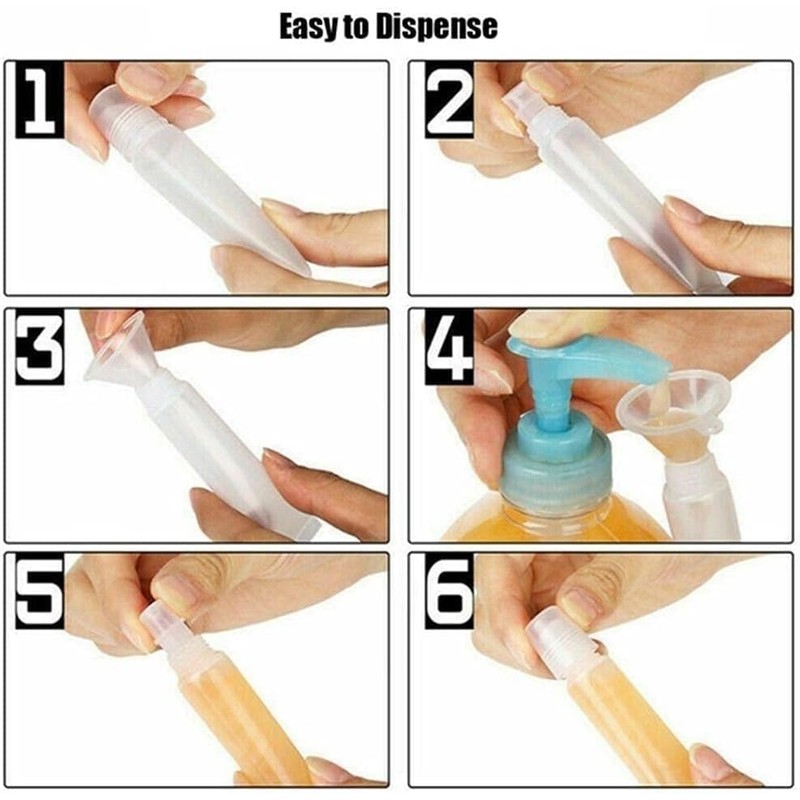 Easy to Dispense

1

2

3

4

5

6