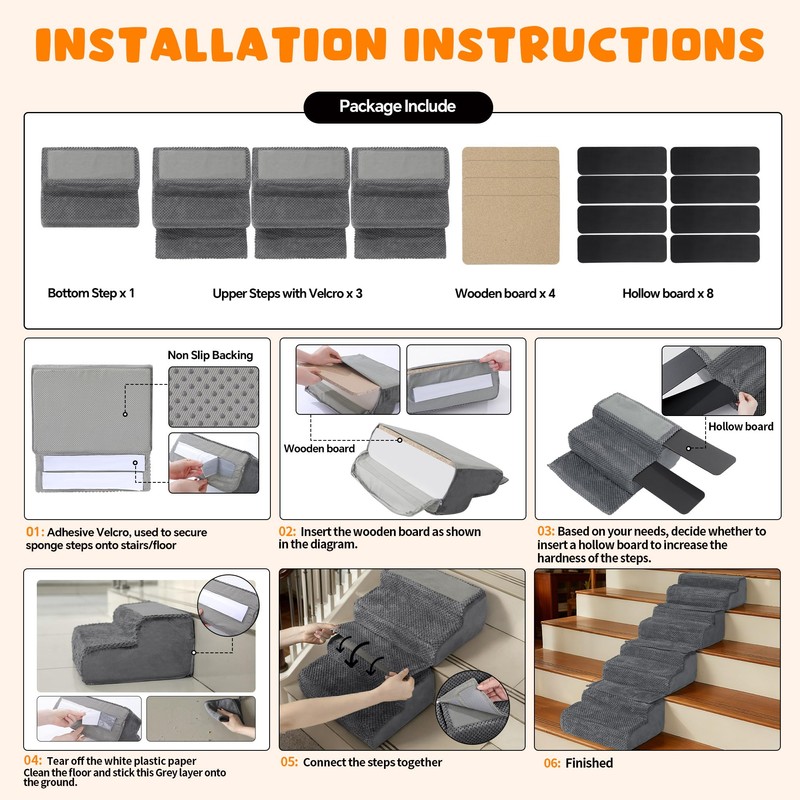 INSTALLATION INSTRUCTIONS

Package Include

Bottom Step x 1

Upper Steps with Velcro x 3

Wooden board x 4

Hollow board x 8

Non Slip Backing

01: Adhesive Velcro, used to secure sponge steps onto stairs/floor

Wooden board

02: Insert the wooden board as shown in the diagram.

Hollow board

03: Based on your needs, decide whether to insert a hollow board to increase the hardness of the steps.

04: Tear off the white plastic paper
Clean the floor and stick this Grey layer onto the ground.

05: Connect the steps together

06: Finished