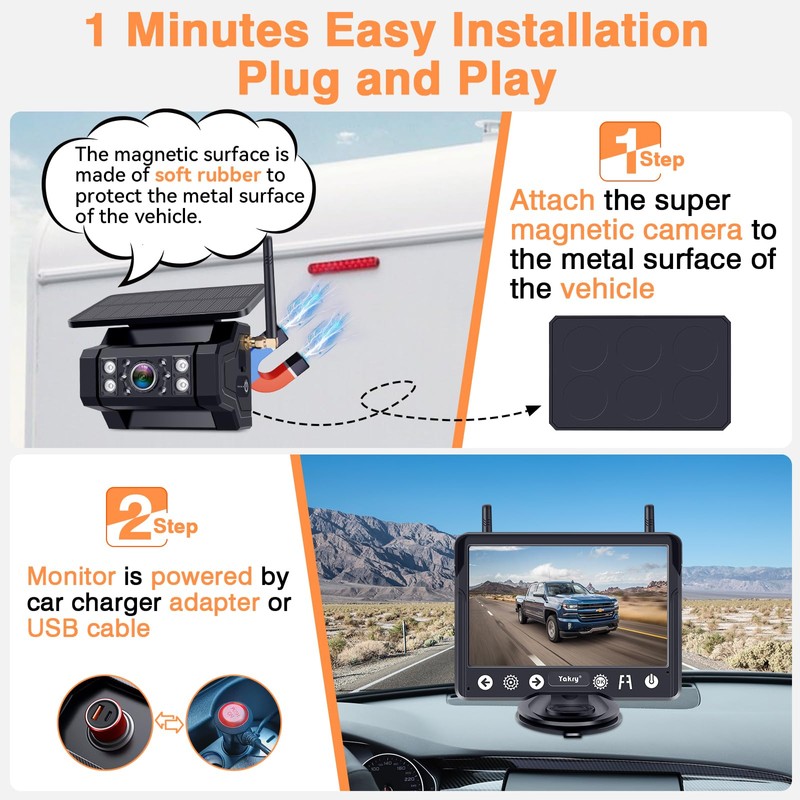 1 Minutes Easy Installation
Plug and Play

The magnetic surface is made of soft rubber to protect the metal surface of the vehicle.

1 Step

Attach the super magnetic camera to the metal surface of the vehicle

2 Step

Monitor is powered by car charger adapter or USB cable

Yakry