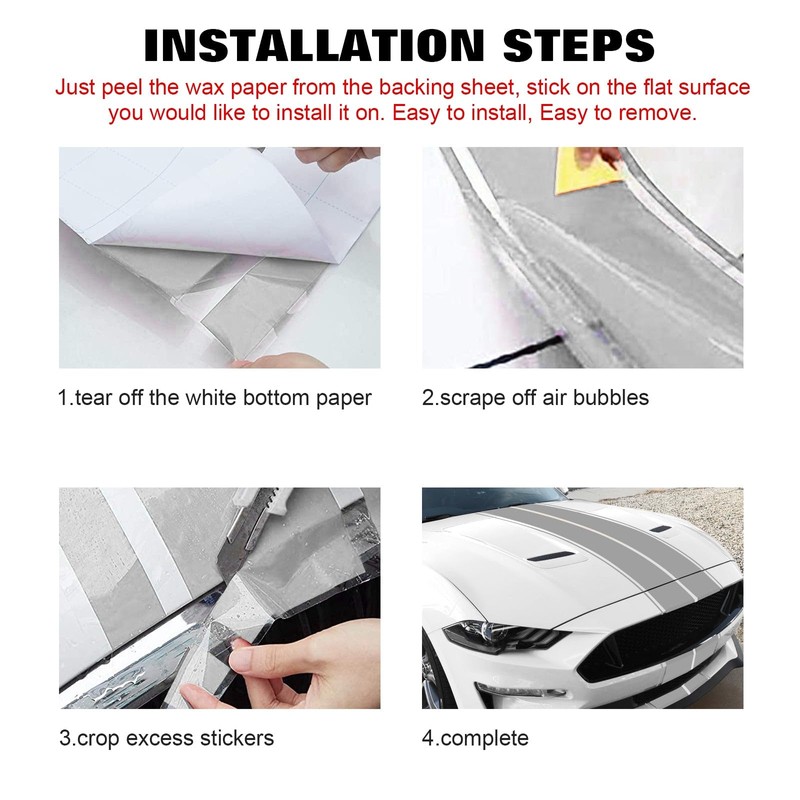 INSTALLATION STEPS

Just peel the wax paper from the backing sheet, stick on the flat surface you would like to install it on. Easy to install, Easy to remove.

1.tear off the white bottom paper

2.scrape off air bubbles

3.crop excess stickers

4.complete