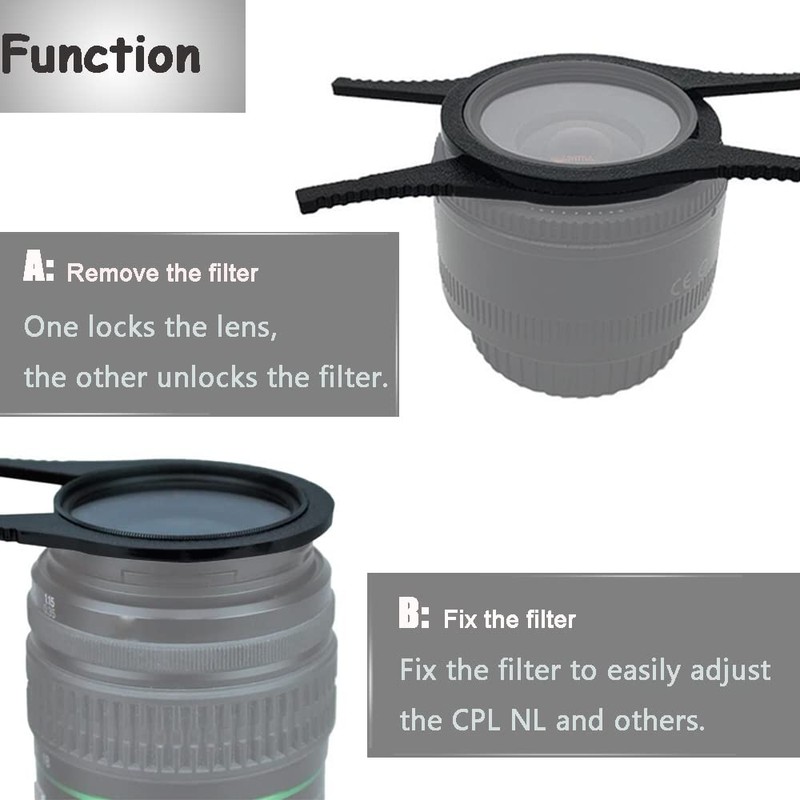 Function

A: Remove the filter

One locks the lens, the other unlocks the filter.

B: Fix the filter

Fix the filter to easily adjust the CPL NL and others.