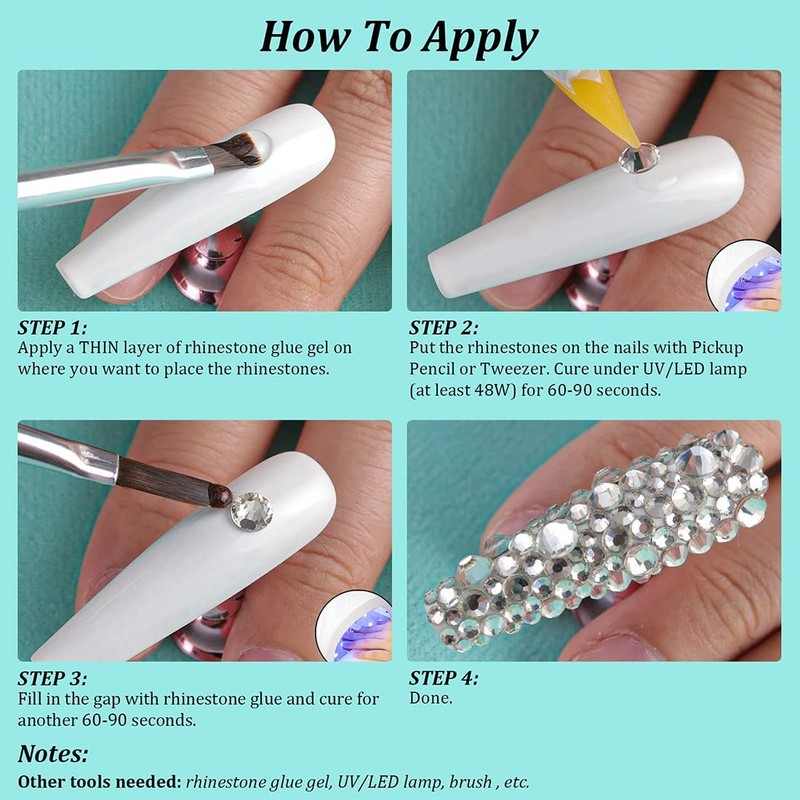 How To Apply

STEP 1:
Apply a THIN layer of rhinestone glue gel on where you want to place the rhinestones.

STEP 2:
Put the rhinestones on the nails with Pickup Pencil or Tweezer. Cure under UV/LED lamp (at least 48W) for 60-90 seconds.

STEP 3:
Fill in the gap with rhinestone glue and cure for another 60-90 seconds.

STEP 4:
Done.

Notes:
Other tools needed: rhinestone glue gel, UV/LED lamp, brush , etc.