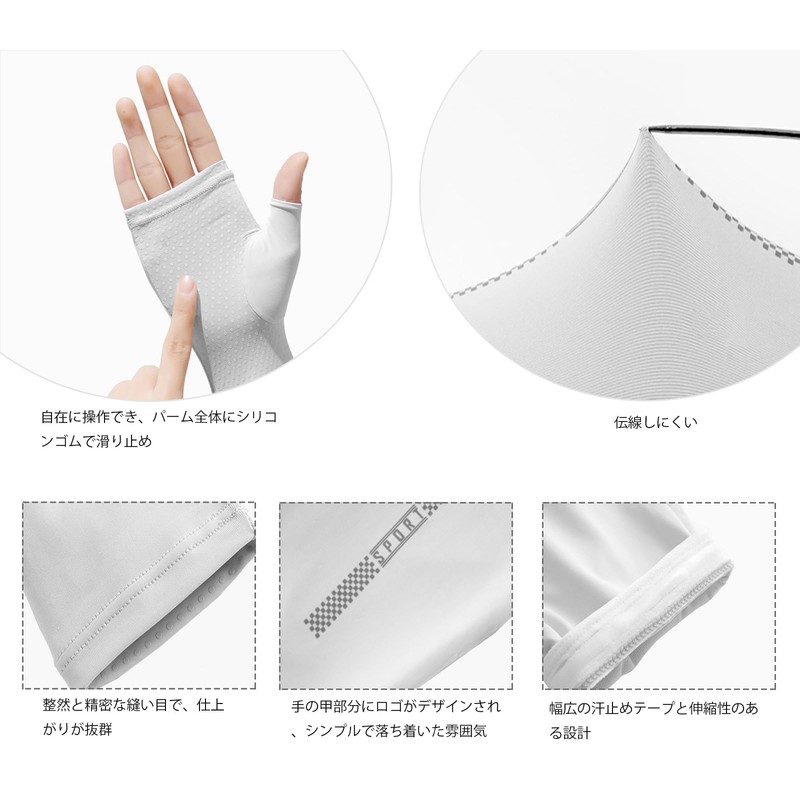 自在に操作でき、パーム全体にシリコンゴムで滑り止め

伝線しにくい

SPORT

整然と精密な縫い目で、仕上がりが抜群

手の甲部分にロゴがデザインされ、シンプルで落ち着いた雰囲気

幅広の汗止めテープと伸縮性のある設計