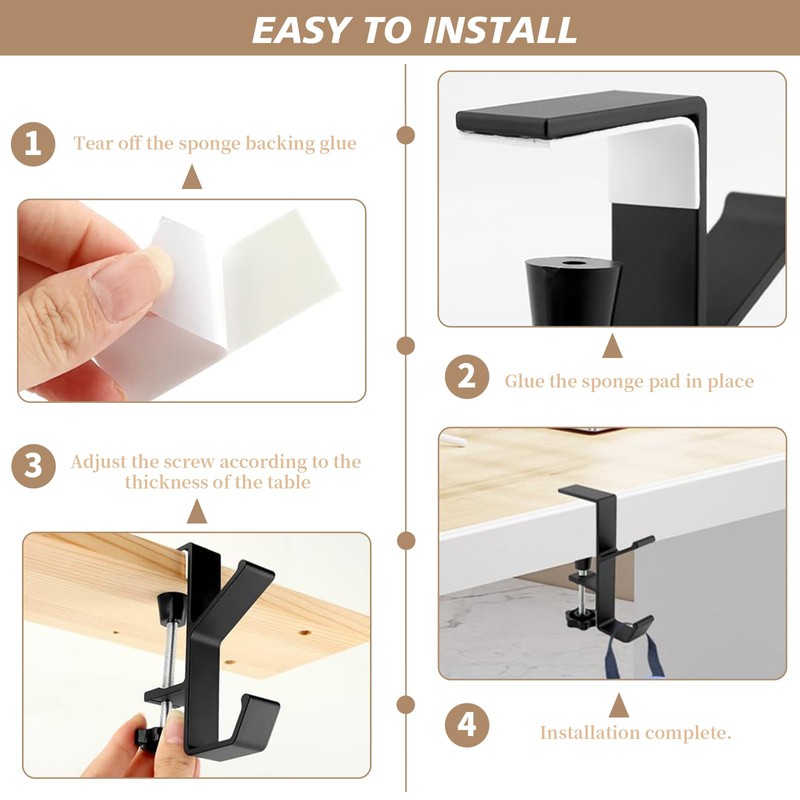 EASY TO INSTALL

1 Tear off the sponge backing glue

2 Glue the sponge pad in place

3 Adjust the screw according to the thickness of the table

4 Installation complete.