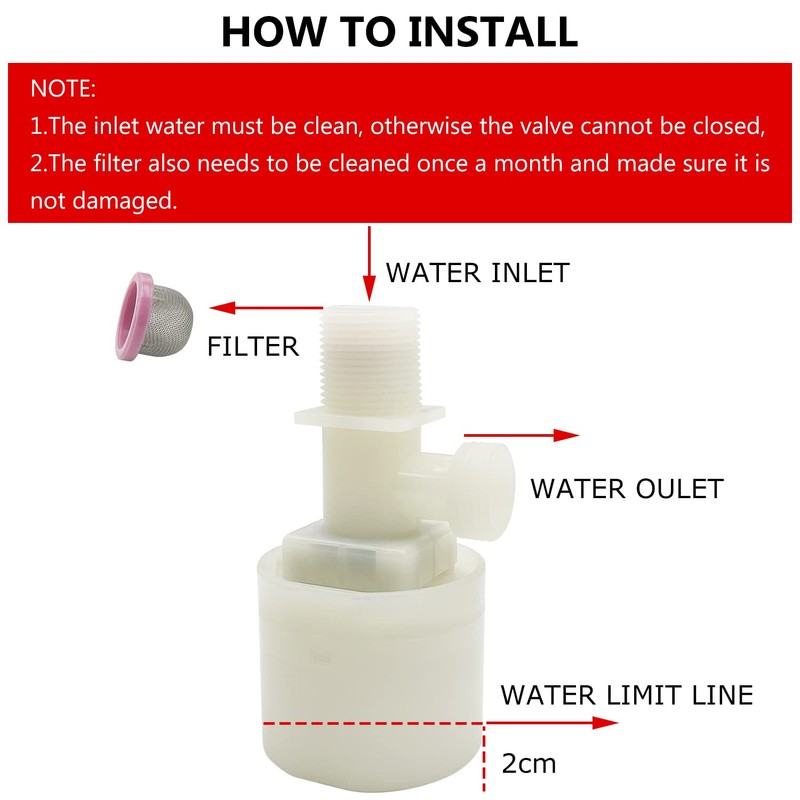 HOW TO INSTALL

NOTE:
1.The inlet water must be clean, otherwise the valve cannot be closed,
2.The filter also needs to be cleaned once a month and made sure it is not damaged.

WATER INLET

FILTER

WATER OULET

WATER LIMIT LINE

2cm