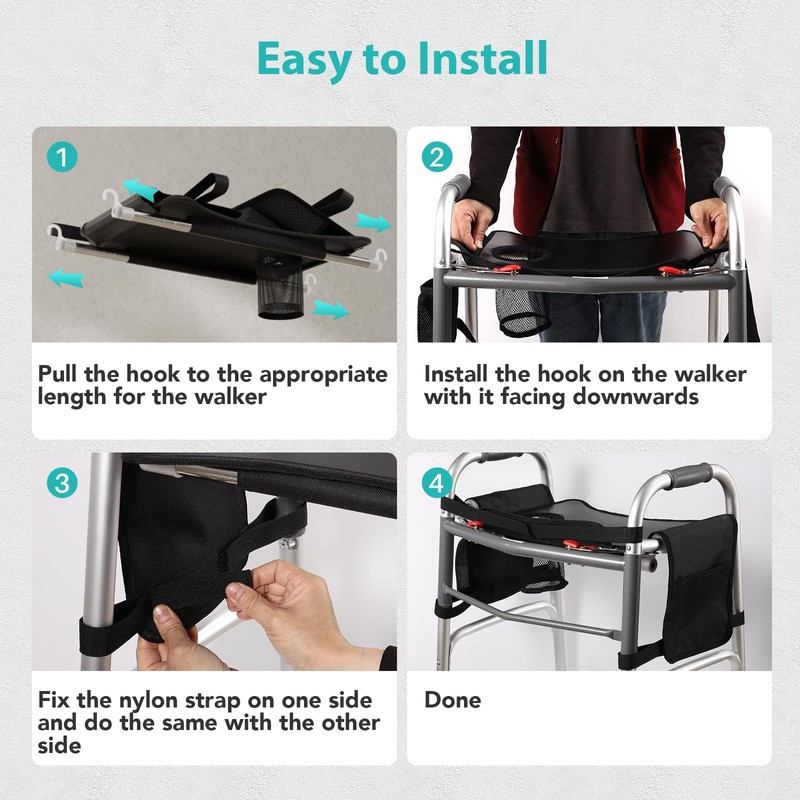 Easy to Install

1

Pull the hook to the appropriate length for the walker

2

Install the hook on the walker with it facing downwards

3

Fix the nylon strap on one side and do the same with the other side

4

Done