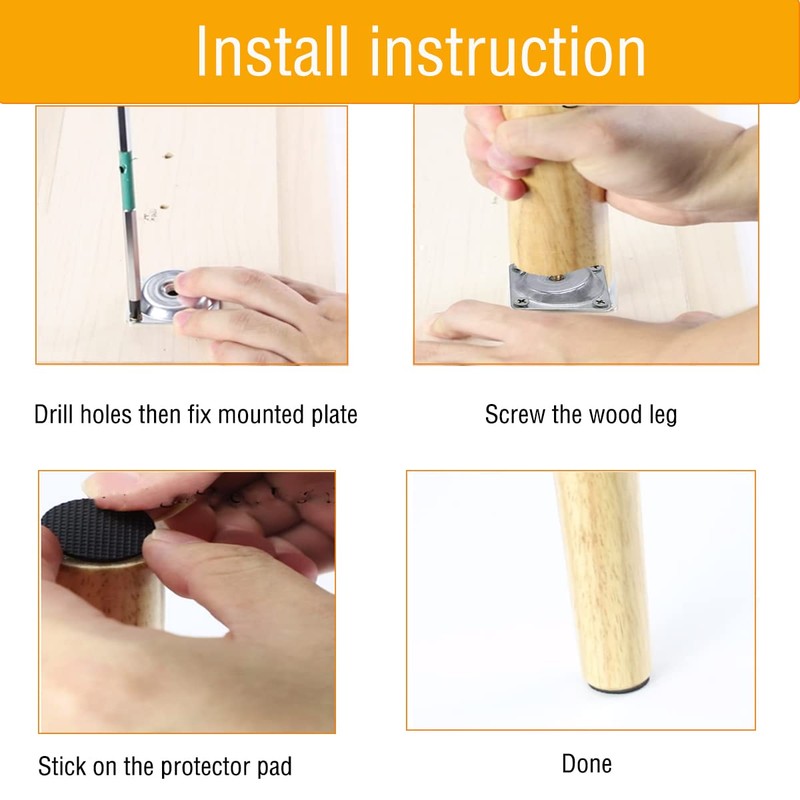 Install instruction

Drill holes then fix mounted plate

Screw the wood leg

Stick on the protector pad

Done