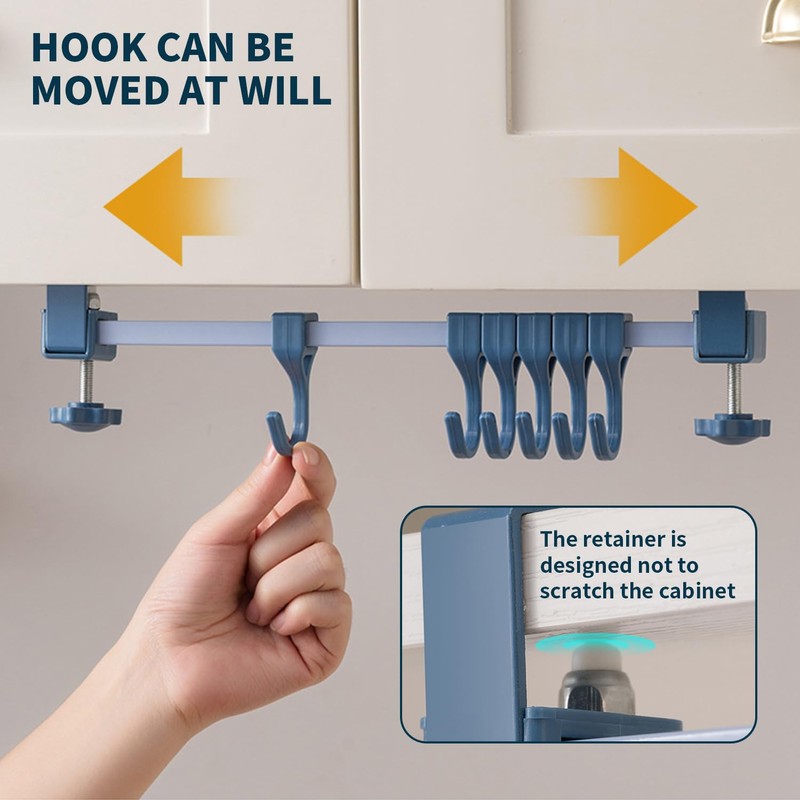 HOOK CAN BE MOVED AT WILL

The retainer is designed not to scratch the cabinet