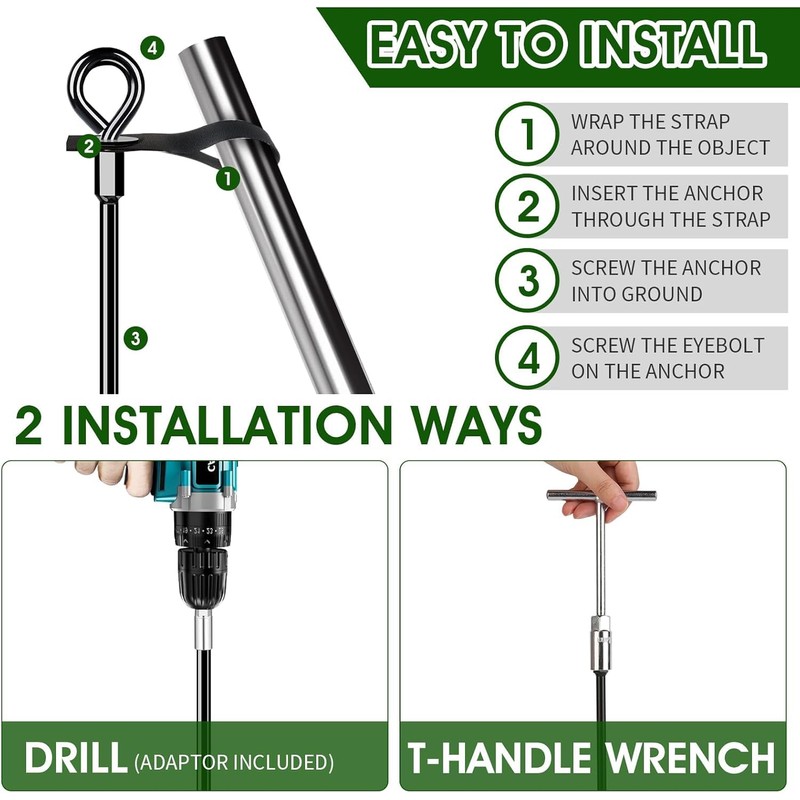 EASY TO INSTALL

4

2

1

3

1 WRAP THE STRAP AROUND THE OBJECT

2 INSERT THE ANCHOR THROUGH THE STRAP

3 SCREW THE ANCHOR INTO GROUND

4 SCREW THE EYEBOLT ON THE ANCHOR

2 INSTALLATION WAYS

DRILL (ADAPTOR INCLUDED)

T-HANDLE WRENCH