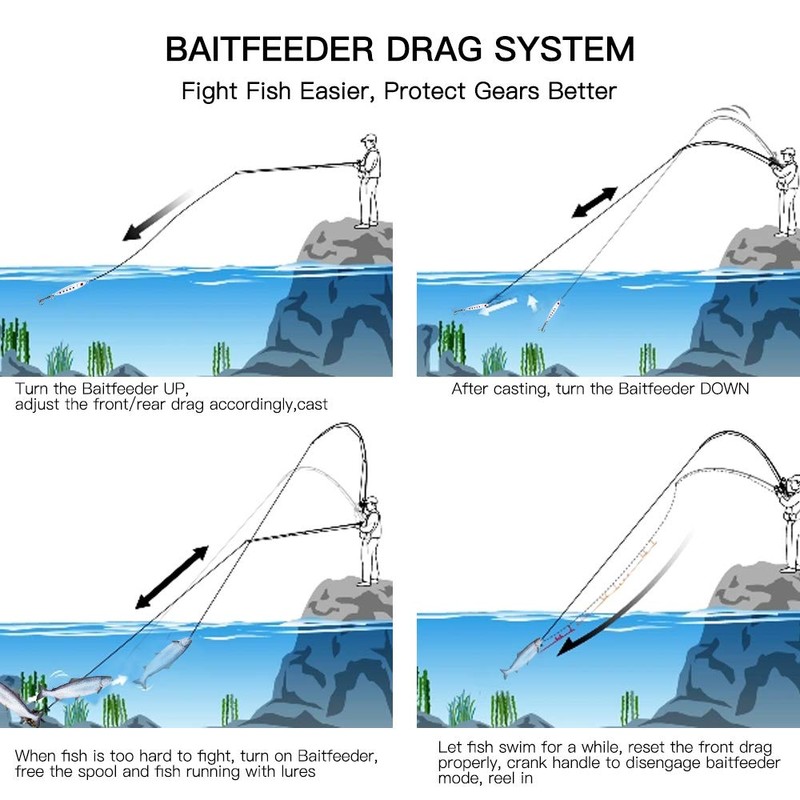 BAITFEEDER DRAG SYSTEM

Fight Fish Easier, Protect Gears Better

Turn the Baitfeeder UP, adjust the front/rear drag accordingly,cast

After casting, turn the Baitfeeder DOWN

When fish is too hard to fight, turn on Baitfeeder, free the spool and fish running with lures

Let fish swim for a while, reset the front drag properly, crank handle to disengage baitfeeder mode, reel in