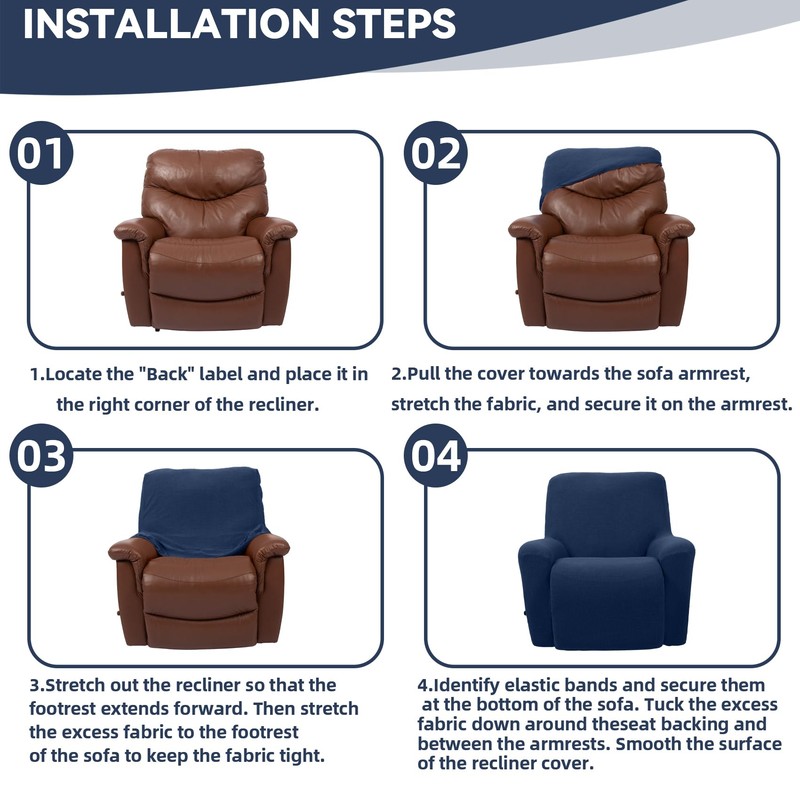 INSTALLATION STEPS

01

1.Locate the "Back" label and place it in the right corner of the recliner.

02

2.Pull the cover towards the sofa armrest, stretch the fabric, and secure it on the armrest.

03

3.Stretch out the recliner so that the footrest extends forward. Then stretch the excess fabric to the footrest of the sofa to keep the fabric tight.

04

4.Identify elastic bands and secure them at the bottom of the sofa. Tuck the excess fabric down around theseat backing and between the armrests. Smooth the surface of the recliner cover.