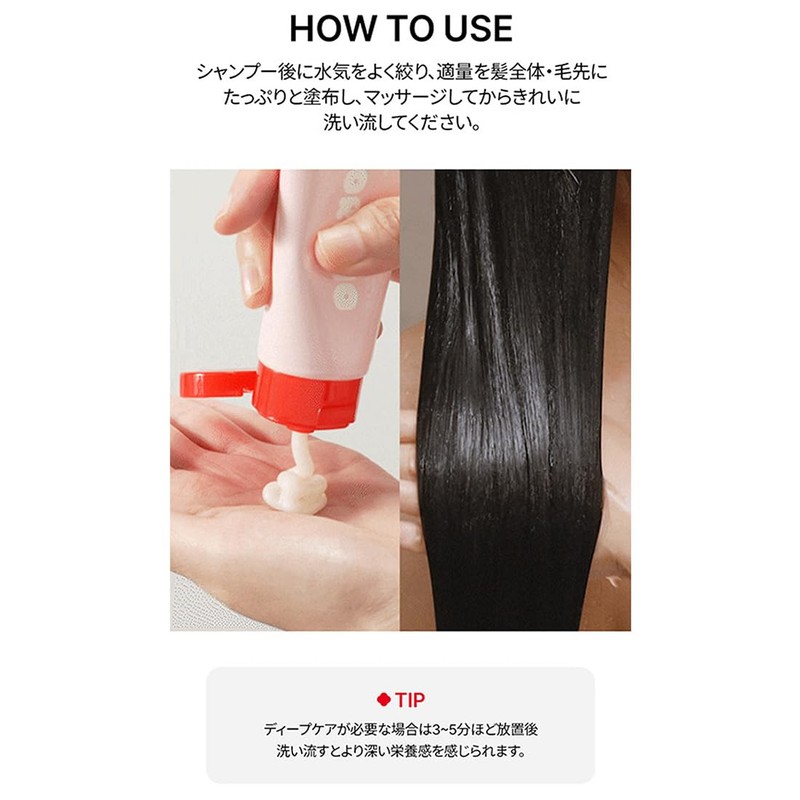 HOW TO USE

シャンプー後に水気をよく絞り、適量を髪全体・毛先にたっぷりと塗布し、マッサージしてからきれいに洗い流してください。

TIP

ディープケアが必要な場合は3~5分ほど放置後洗い流すとより深い栄養感を感じられます。