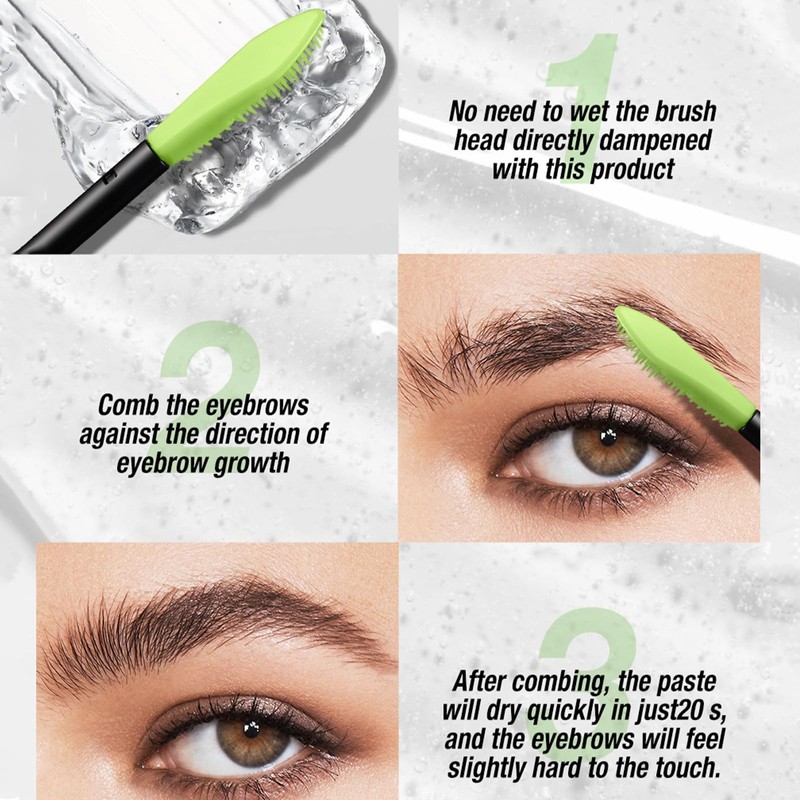 1

No need to wet the brush head directly dampened with this product

2

Comb the eyebrows against the direction of eyebrow growth

3

After combing, the paste will dry quickly in just20 s, and the eyebrows will feel slightly hard to the touch.