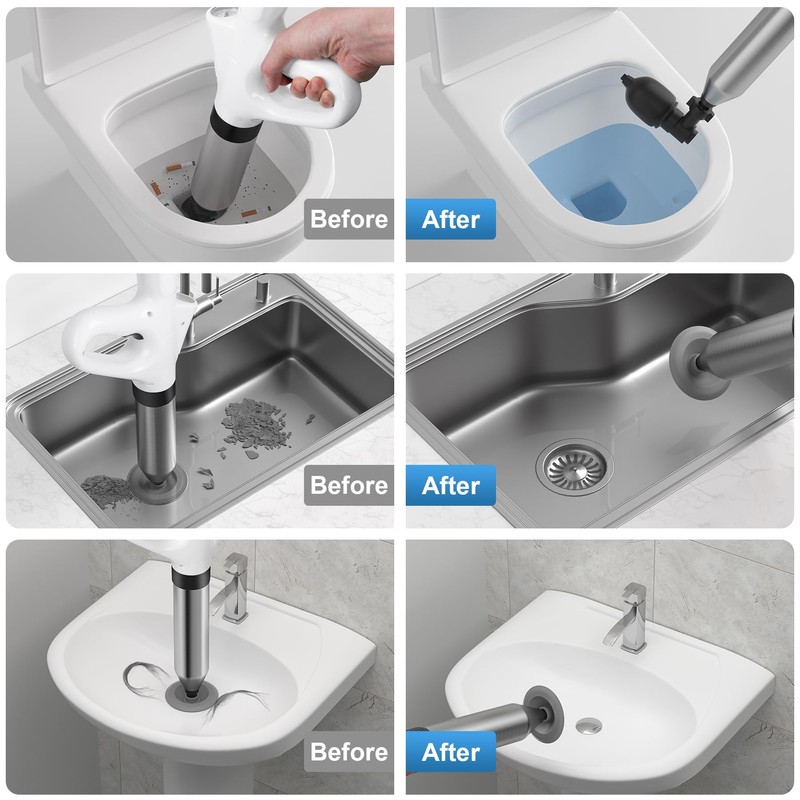 Before
After
Before
After
Before
After