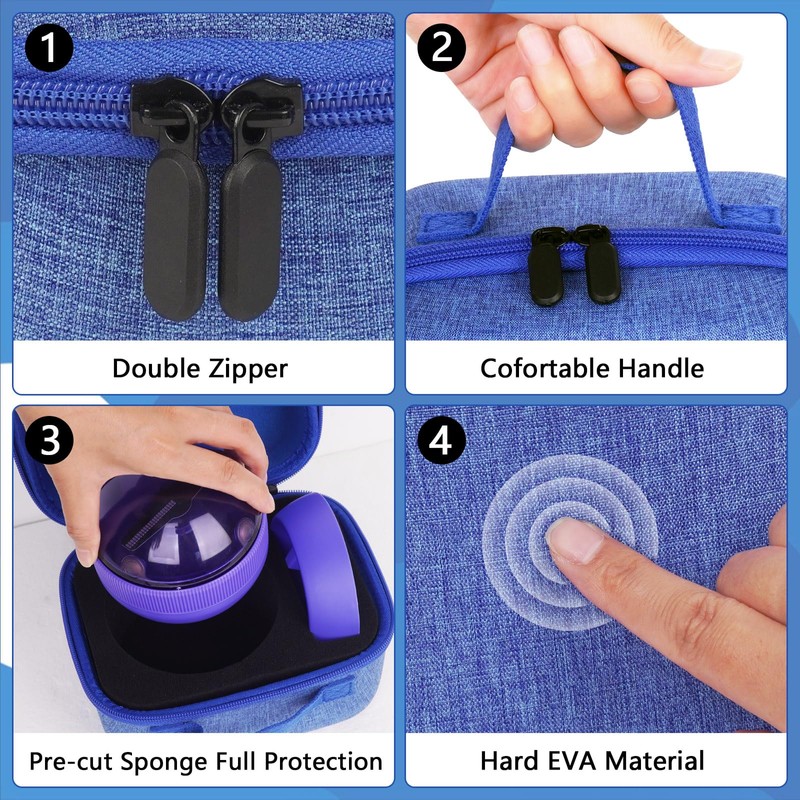 1

Double Zipper

2

Cofortable Handle

3

Pre-cut Sponge Full Protection

4

Hard EVA Material