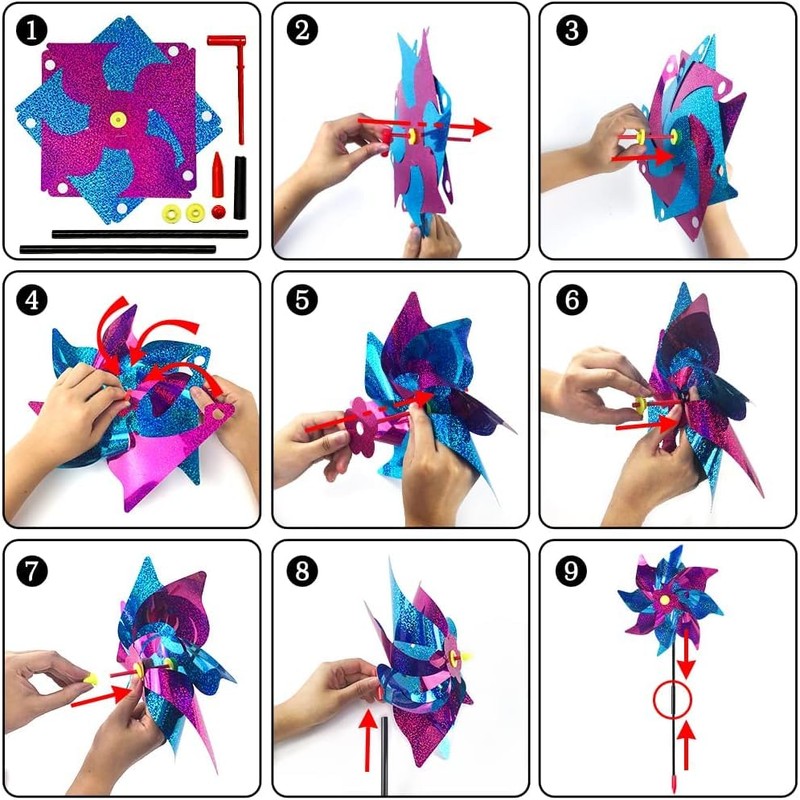 1

2

3

4

5

6

7

8

9