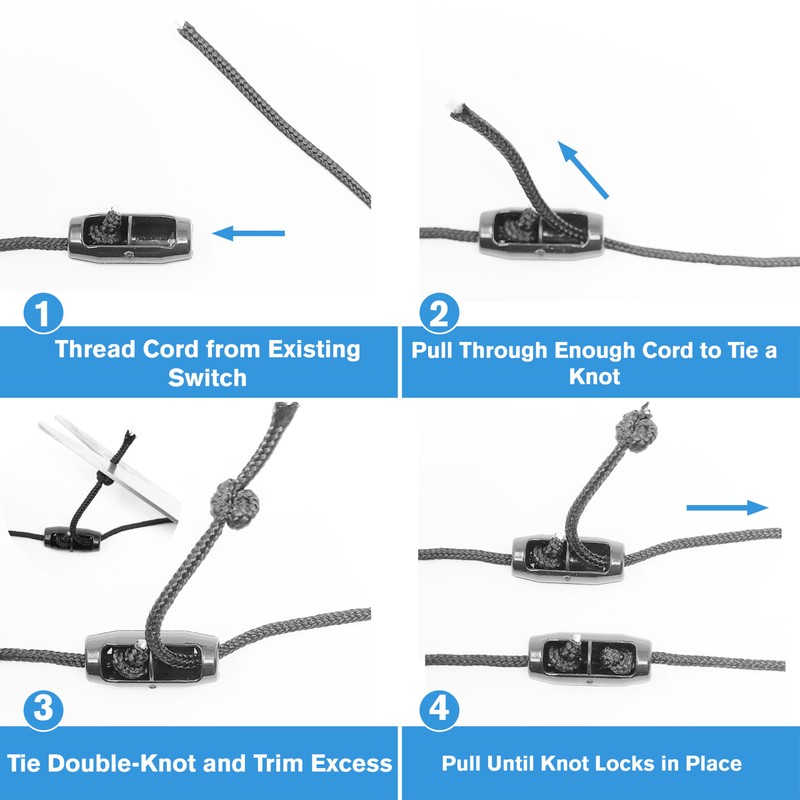 1

Thread Cord from Existing Switch

2

Pull Through Enough Cord to Tie a Knot

3

Tie Double-Knot and Trim Excess

4

Pull Until Knot Locks in Place