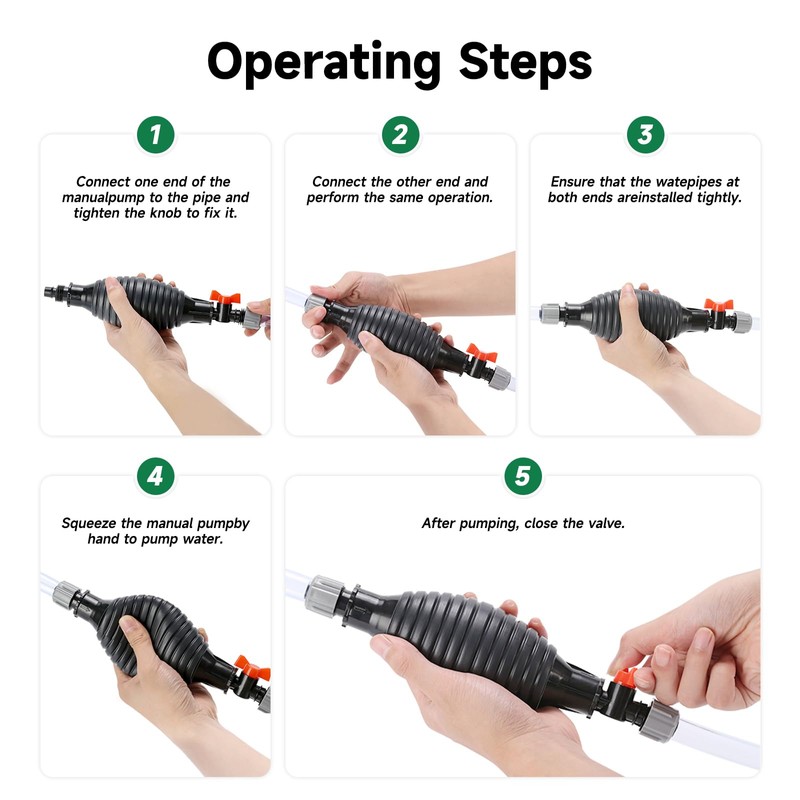 Operating Steps

1

Connect one end of the manualpump to the pipe and tighten the knob to fix it.

2

Connect the other end and perform the same operation.

3

Ensure that the watepipes at both ends areinstalled tightly.

4

Squeeze the manual pumpby hand to pump water.

5

After pumping, close the valve.