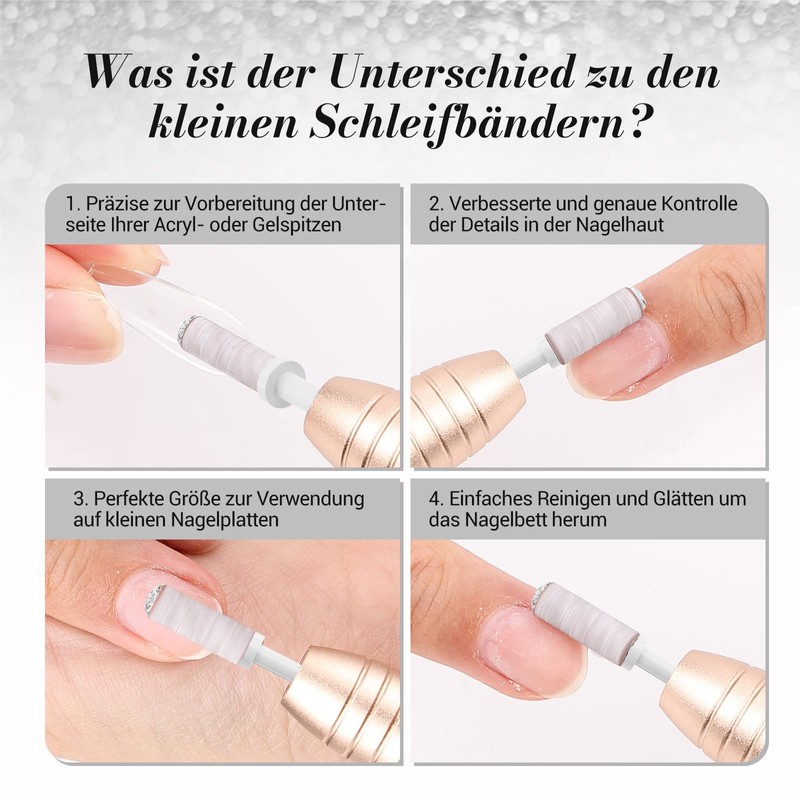 Was ist der Unterschied zu den kleinen Schleifbändern?

1. Präzise zur Vorbereitung der Unterseite Ihrer Acryl- oder Gelspitzen

2. Verbesserte und genaue Kontrolle der Details in der Nagelhaut

3. Perfekte Größe zur Verwendung auf kleinen Nagelplatten

4. Einfaches Reinigen und Glätten um das Nagelbett herum