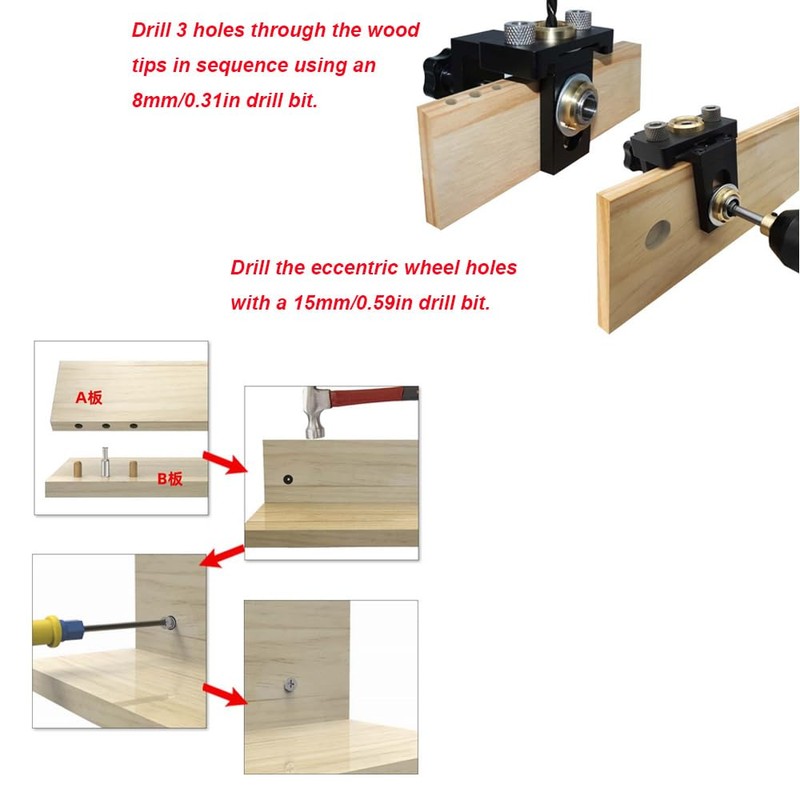 Drill 3 holes through the wood tips in sequence using an 8mm/0.31in drill bit.

Drill the eccentric wheel holes with a 15mm/0.59in drill bit.

A板

B板