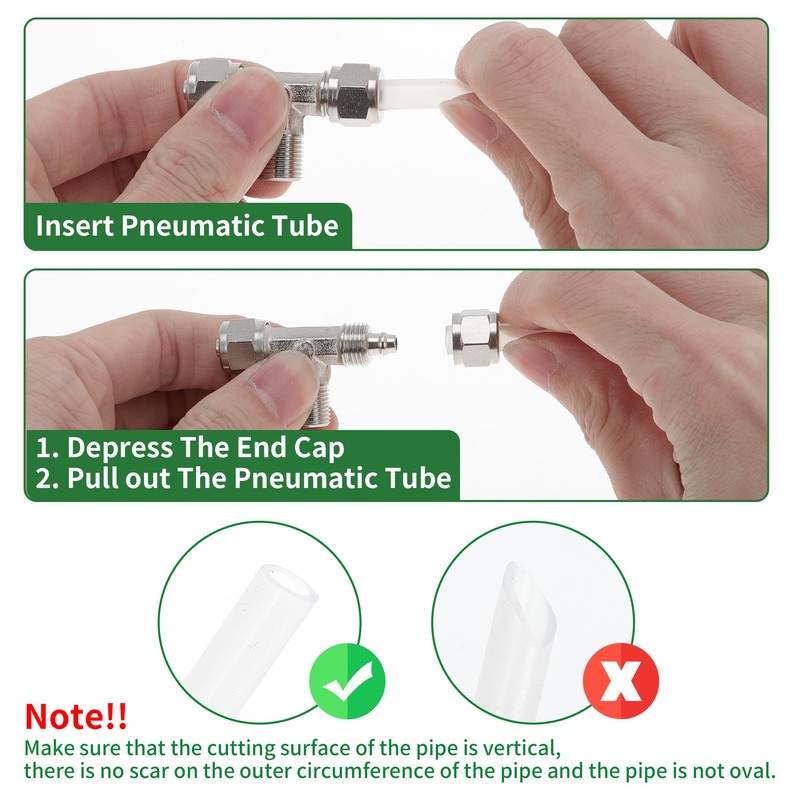 Insert Pneumatic Tube

1. Depress The End Cap
2. Pull out The Pneumatic Tube

Note!!
Make sure that the cutting surface of the pipe is vertical, there is no scar on the outer circumference of the pipe and the pipe is not oval.