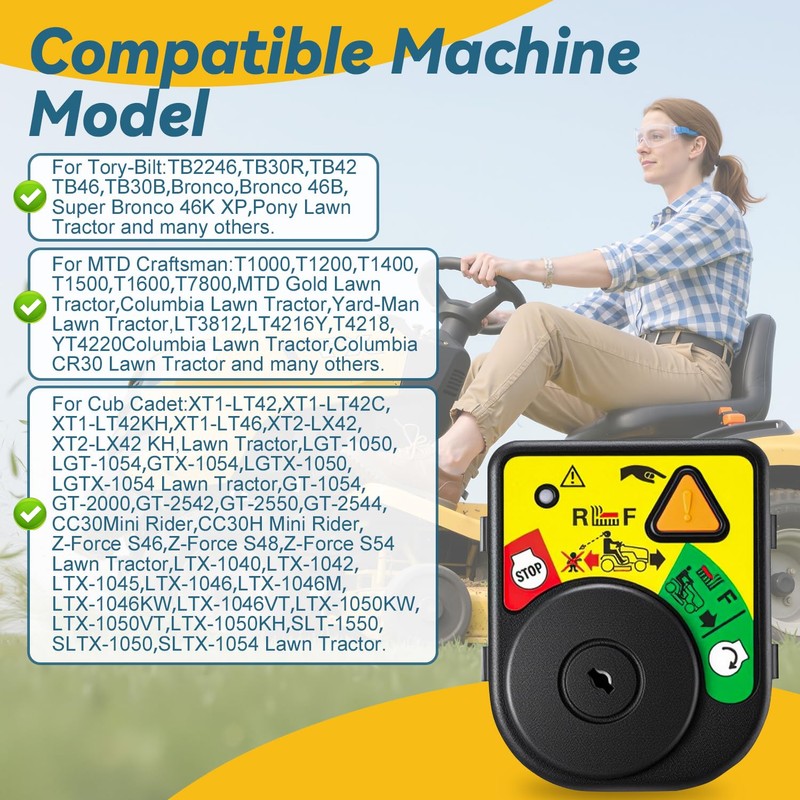 Compatible Machine Model

For Tory-Bilt:TB2246,TB30R,TB42 TB46,TB30B,Bronco,Bronco 46B, Super Bronco 46K XP,Pony Lawn Tractor and many others.

For MTD Craftsman:T1000,T1200,T1400, T1500,T1600,T7800,MTD Gold Lawn Tractor,Columbia Lawn Tractor,Yard-Man Lawn Tractor,LT3812,LT4216Y,T4218, YT4220Columbia Lawn Tractor,Columbia CR30 Lawn Tractor and many others.

For Cub Cadet:XT1-LT42,XT1-LT42C, XT1-LT42KH,XT1-LT46,XT2-LX42, XT2-LX42 KH,Lawn Tractor,LGT-1050, LGT-1054,GTX-1054,LGTX-1050, LGTX-1054 Lawn Tractor,GT-1054, GT-2000,GT-2542,GT-2550,GT-2544, CC30Mini Rider,CC30H Mini Rider, Z-Force S46,Z-Force S48,Z-Force S54 Lawn Tractor,LTX-1040,LTX-1042, LTX-1045,LTX-1046,LTX-1046M, LTX-1046KW,LTX-1046VT,LTX-1050KW, LTX-1050VT,LTX-1050KH,SLT-1550, SLTX-1050,SLTX-1054 Lawn Tractor.

R F
STOP
F