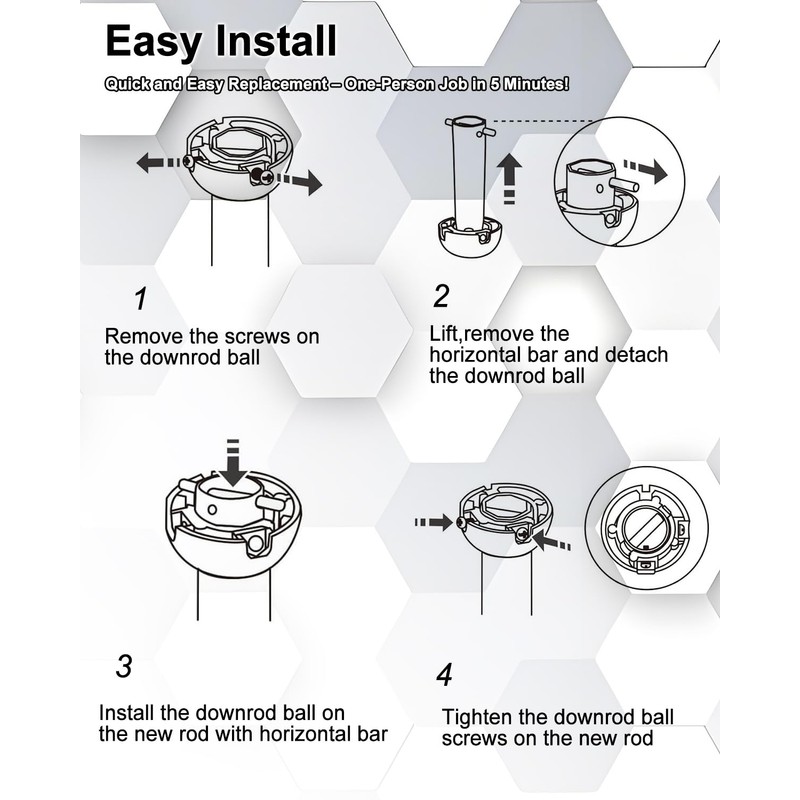 Easy Install

Quick and Easy Replacement – One-Person Job in 5 Minutes!

1

Remove the screws on the downrod ball

2

Lift,remove the horizontal bar and detach the downrod ball

3

Install the downrod ball on the new rod with horizontal bar

4

Tighten the downrod ball screws on the new rod