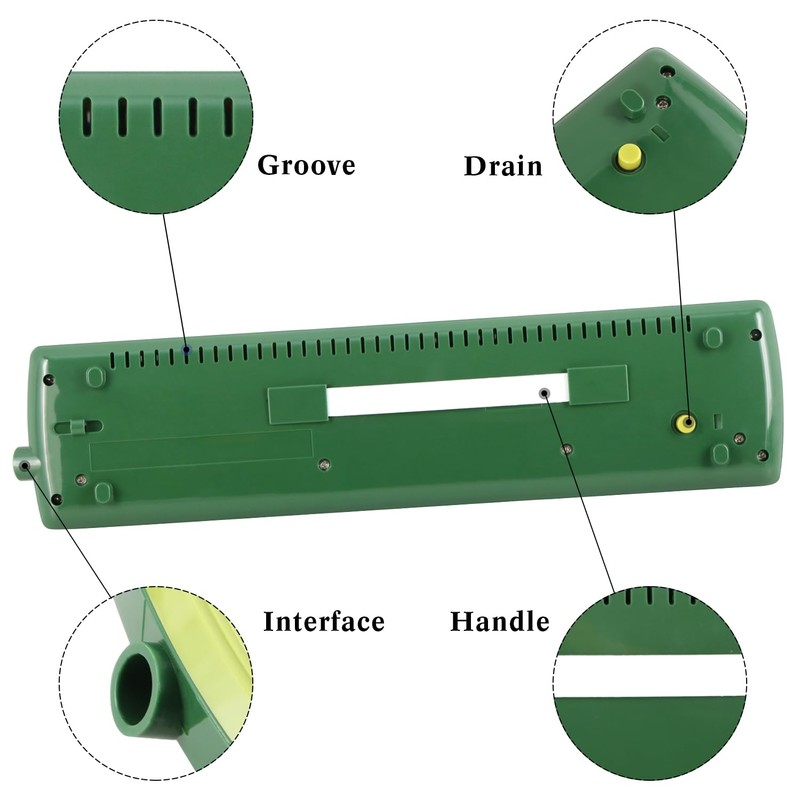 Groove

Drain

Interface

Handle