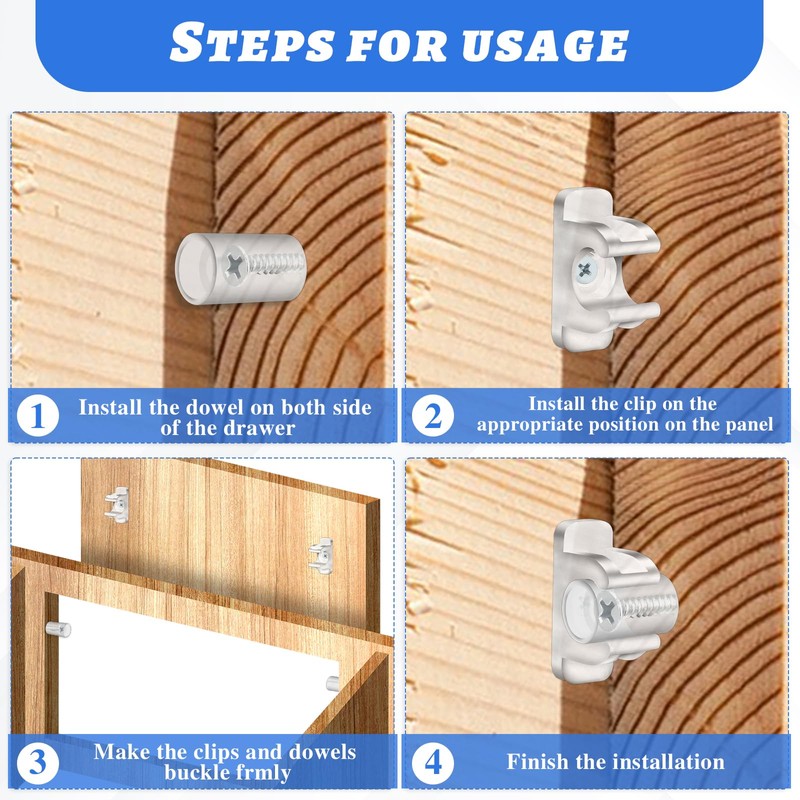 STEPS FOR USAGE

1 Install the dowel on both side of the drawer

2 Install the clip on the appropriate position on the panel

3 Make the clips and dowels buckle frmly

4 Finish the installation