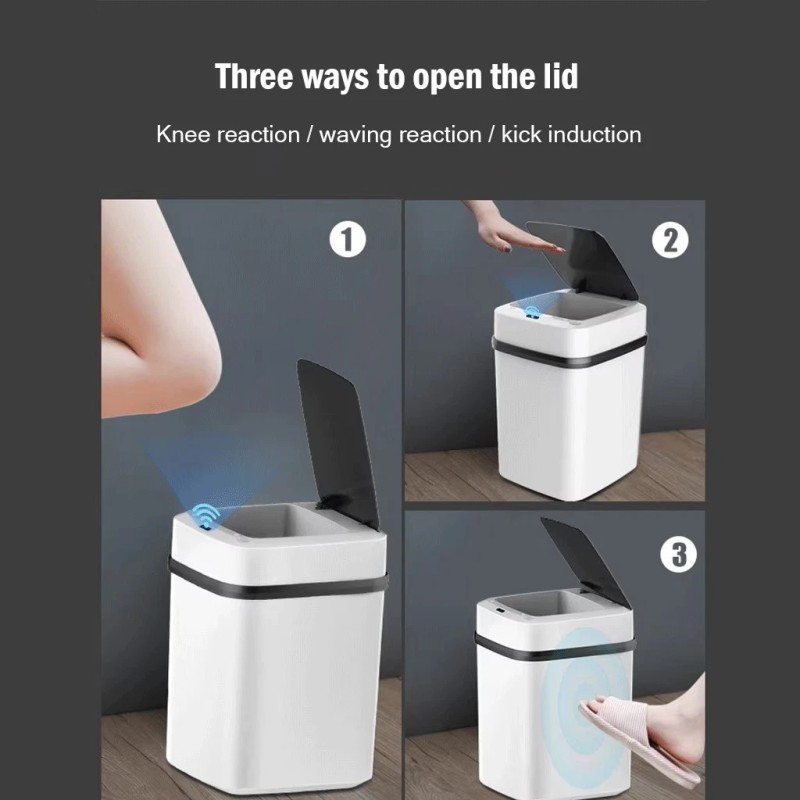 Three ways to open the lid

Knee reaction / waving reaction / kick induction

1

2

3