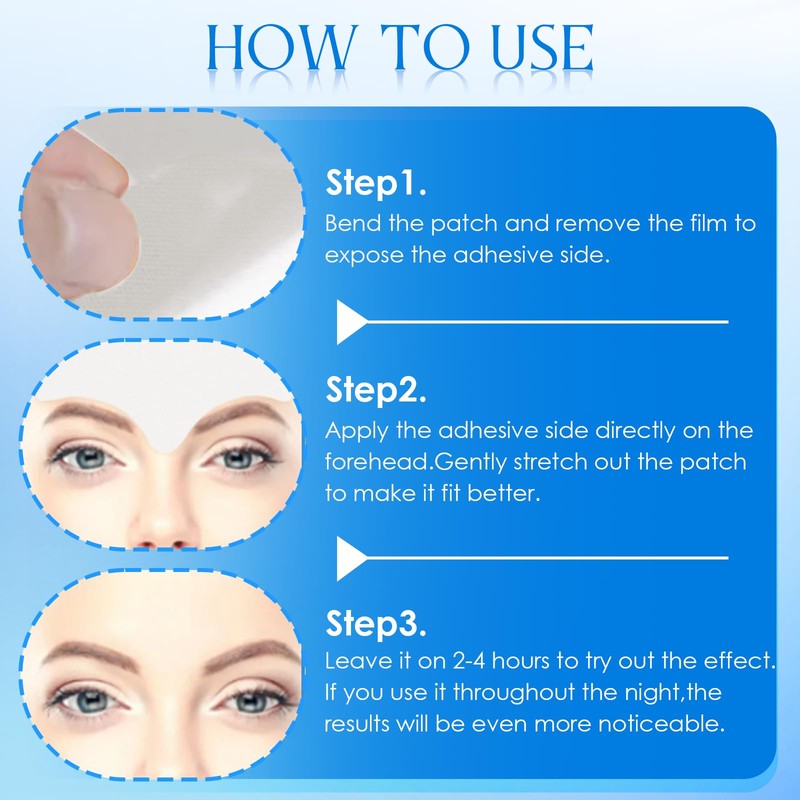 HOW TO USE

Step1.
Bend the patch and remove the film to expose the adhesive side.

Step2.
Apply the adhesive side directly on the forehead.Gently stretch out the patch to make it fit better.

Step3.
Leave it on 2-4 hours to try out the effect. If you use it throughout the night,the results will be even more noticeable.