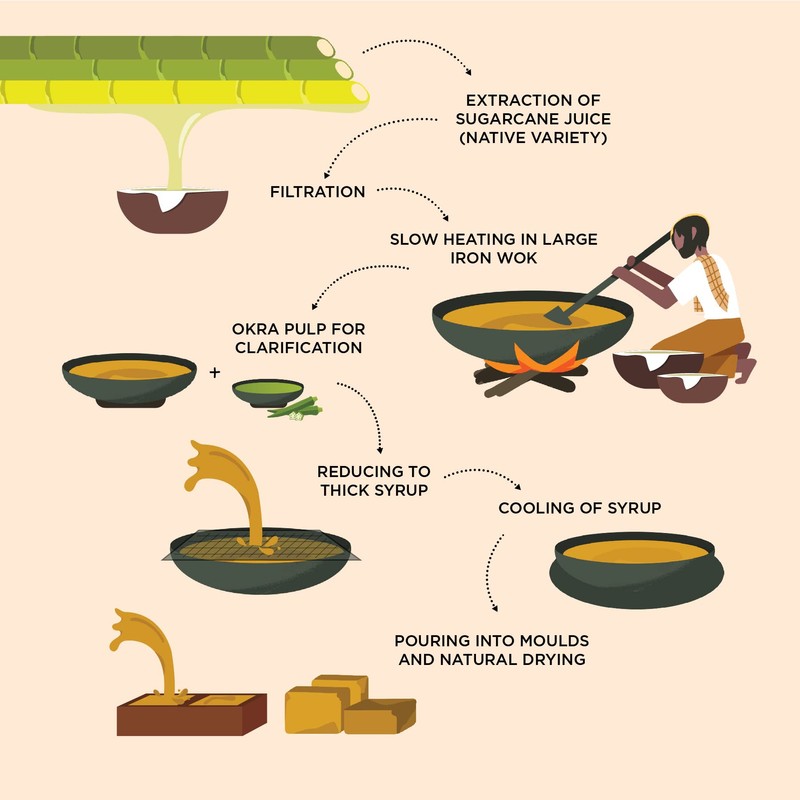 EXTRACTION OF SUGARCANE JUICE (NATIVE VARIETY)

FILTRATION

SLOW HEATING IN LARGE IRON WOK

OKRA PULP FOR CLARIFICATION

+

REDUCING TO THICK SYRUP

COOLING OF SYRUP

POURING INTO MOULDS AND NATURAL DRYING