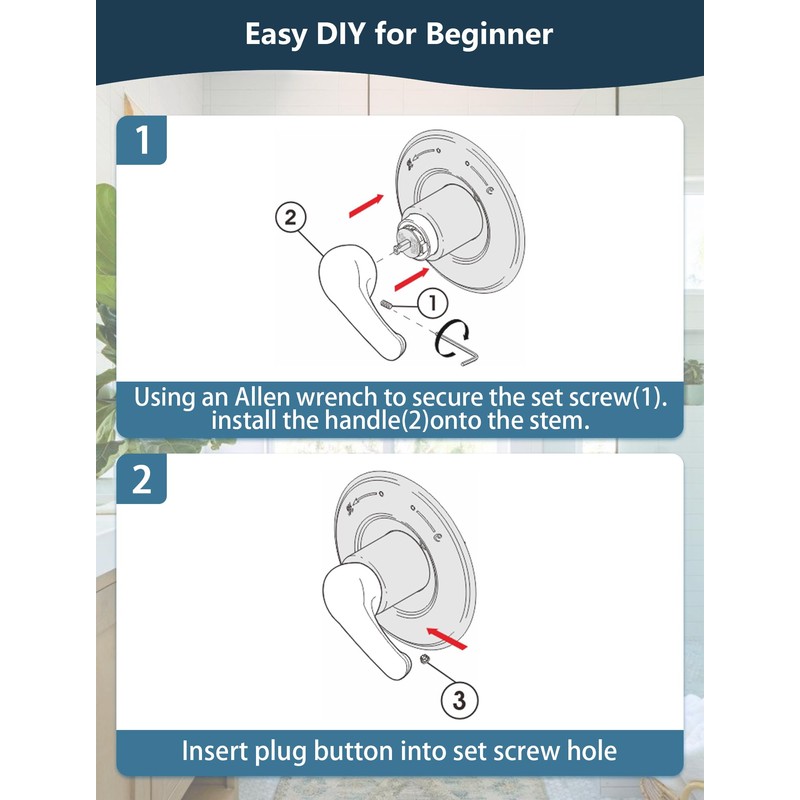 Easy DIY for Beginner

1

2

1

Using an Allen wrench to secure the set screw(1). install the handle(2)onto the stem.

2

3

Insert plug button into set screw hole