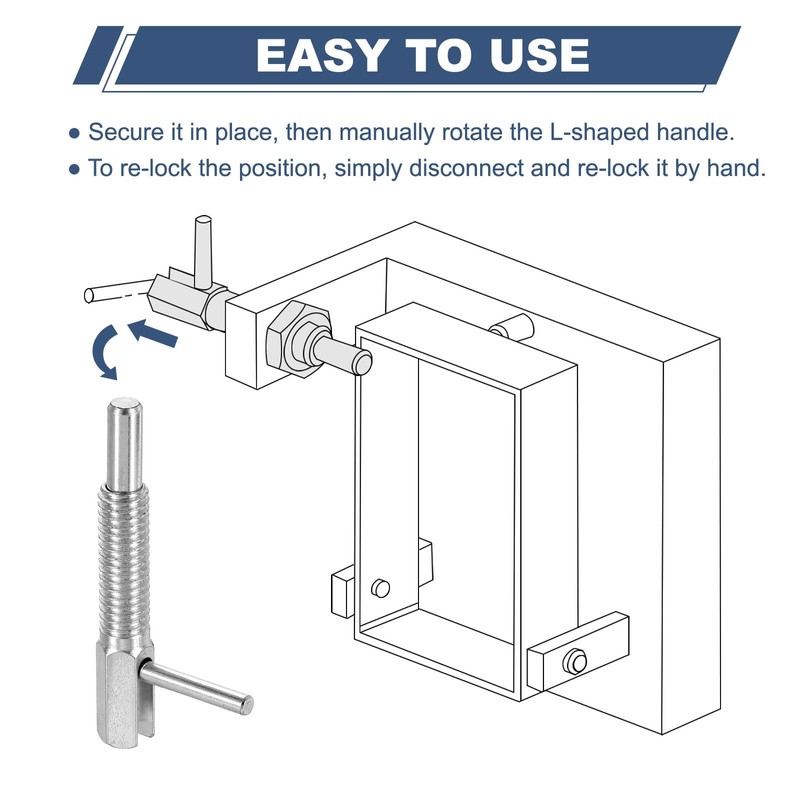 EASY TO USE

● Secure it in place, then manually rotate the L-shaped handle.
● To re-lock the position, simply disconnect and re-lock it by hand.