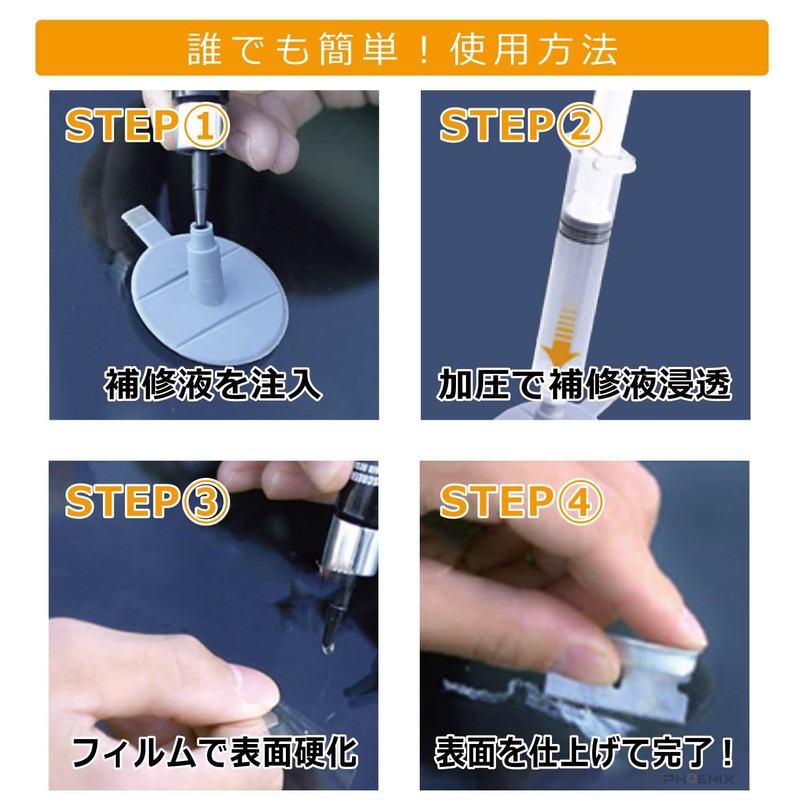 誰でも簡単！使用方法

STEP①
補修液を注入

STEP②
加圧で補修液浸透

STEP③
フィルムで表面硬化

STEP④
表面を仕上げて完了！

PHOENIX